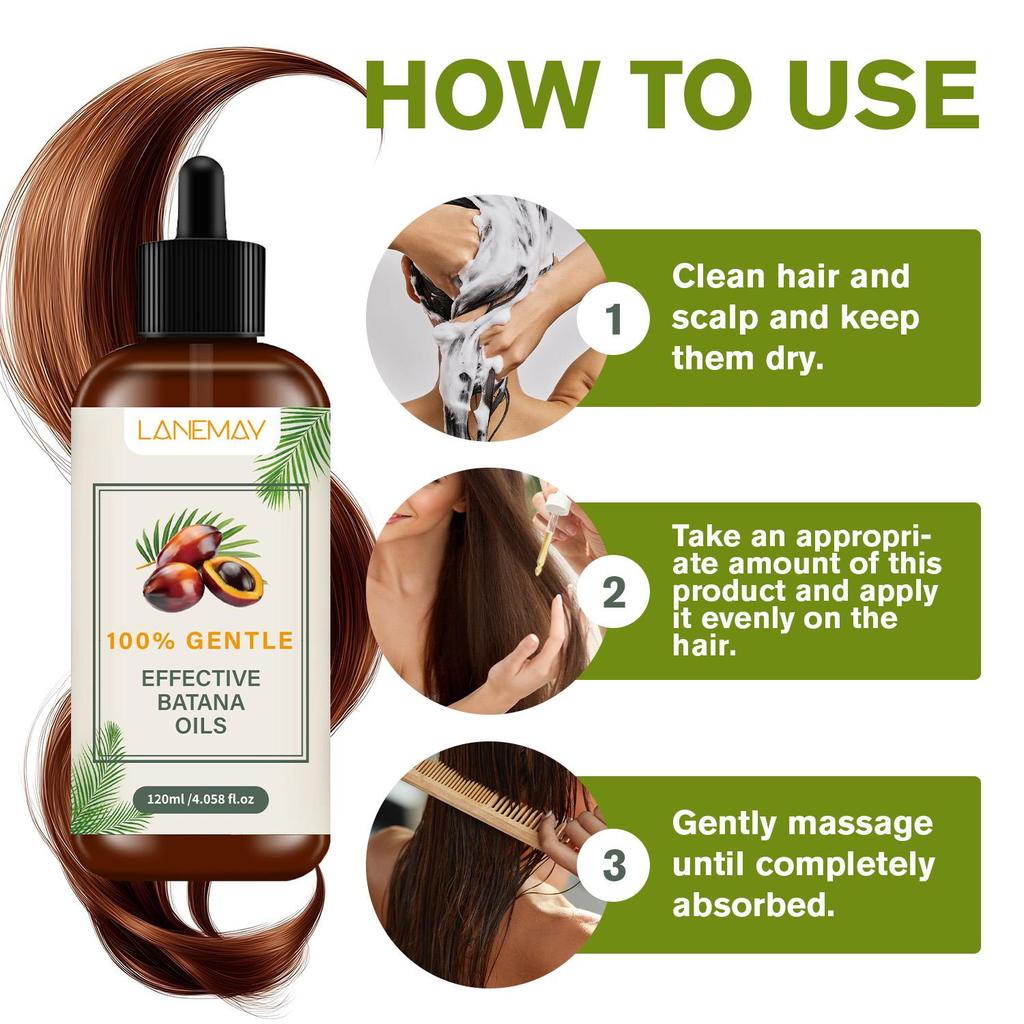 HOW TO USE

LANEMAY

100% GENTLE

EFFECTIVE BATANA OILS

120ml /4.058 fl.oz

1 Clean hair and scalp and keep them dry.

2 Take an appropriate amount of this product and apply it evenly on the hair.

3 Gently massage until completely absorbed.