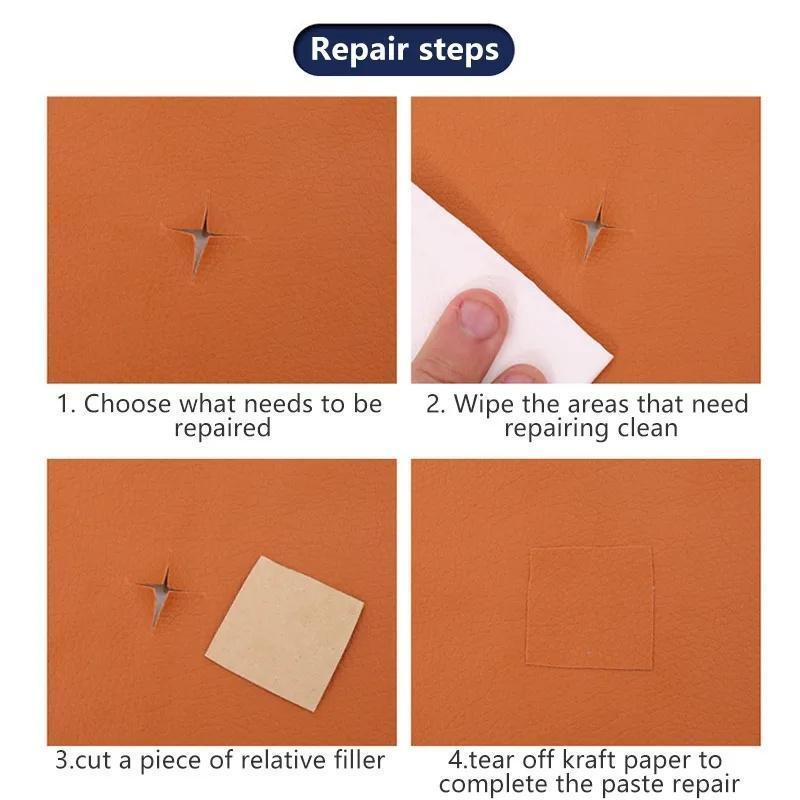 Repair steps

1. Choose what needs to be repaired

2. Wipe the areas that need repairing clean

3.cut a piece of relative filler

4.tear off kraft paper to complete the paste repair