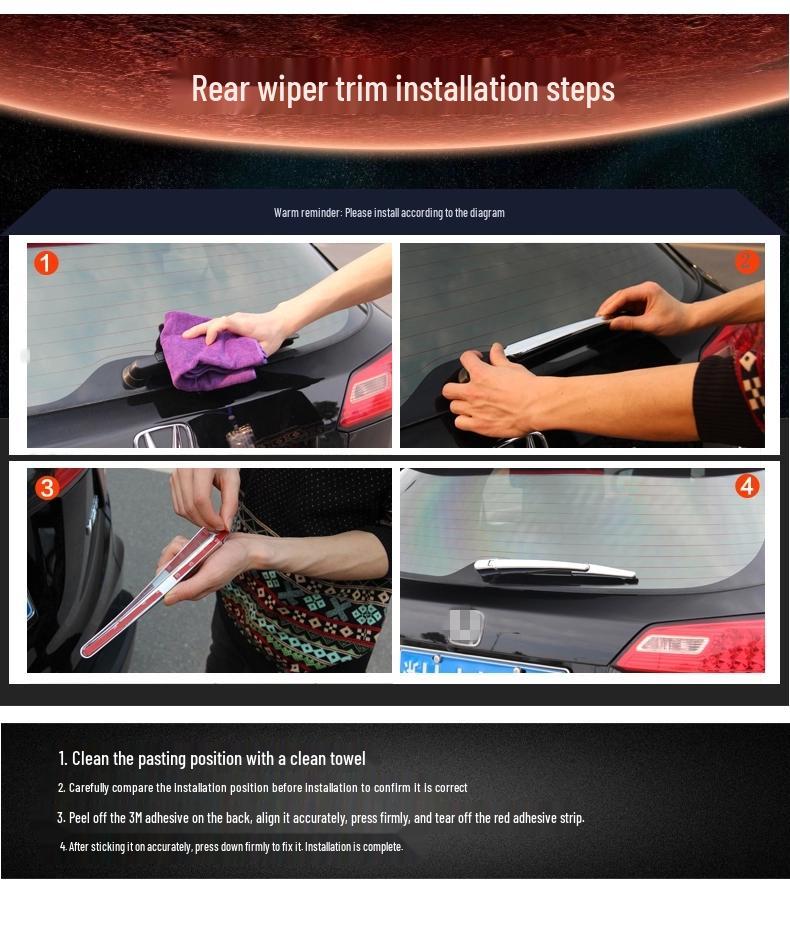 Rear wiper trim installation steps

Warm reminder: Please install according to the diagram

1

2

3

4

1. Clean the pasting position with a clean towel

2. Carefully compare the installation position before installation to confirm it is correct

3. Peel off the 3M adhesive on the back, align it accurately, press firmly, and tear off the red adhesive strip.

4. After sticking it on accurately, press down firmly to fix it. Installation is complete.