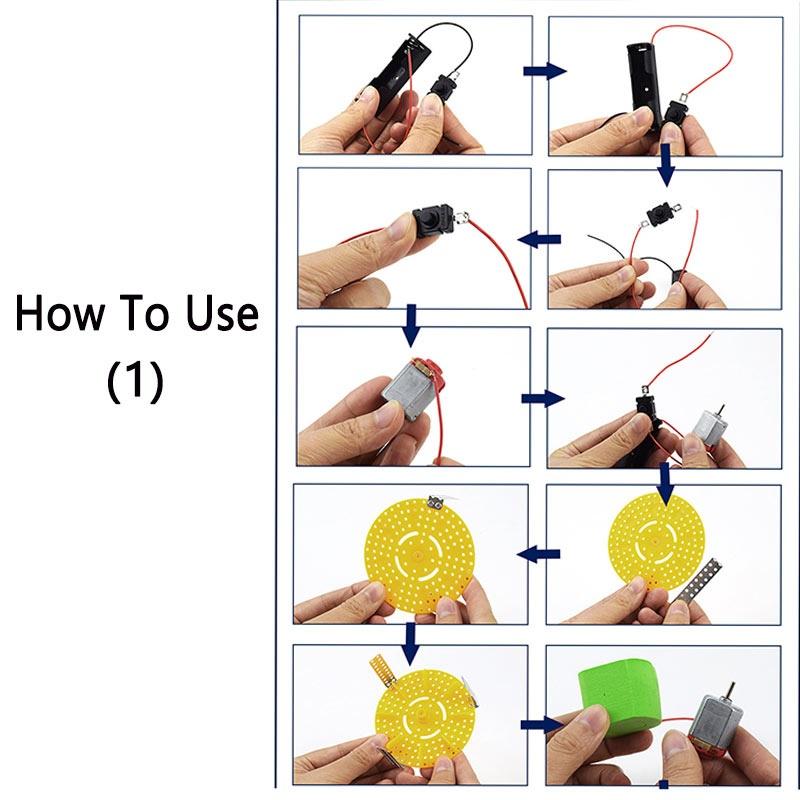 How To Use
(1)