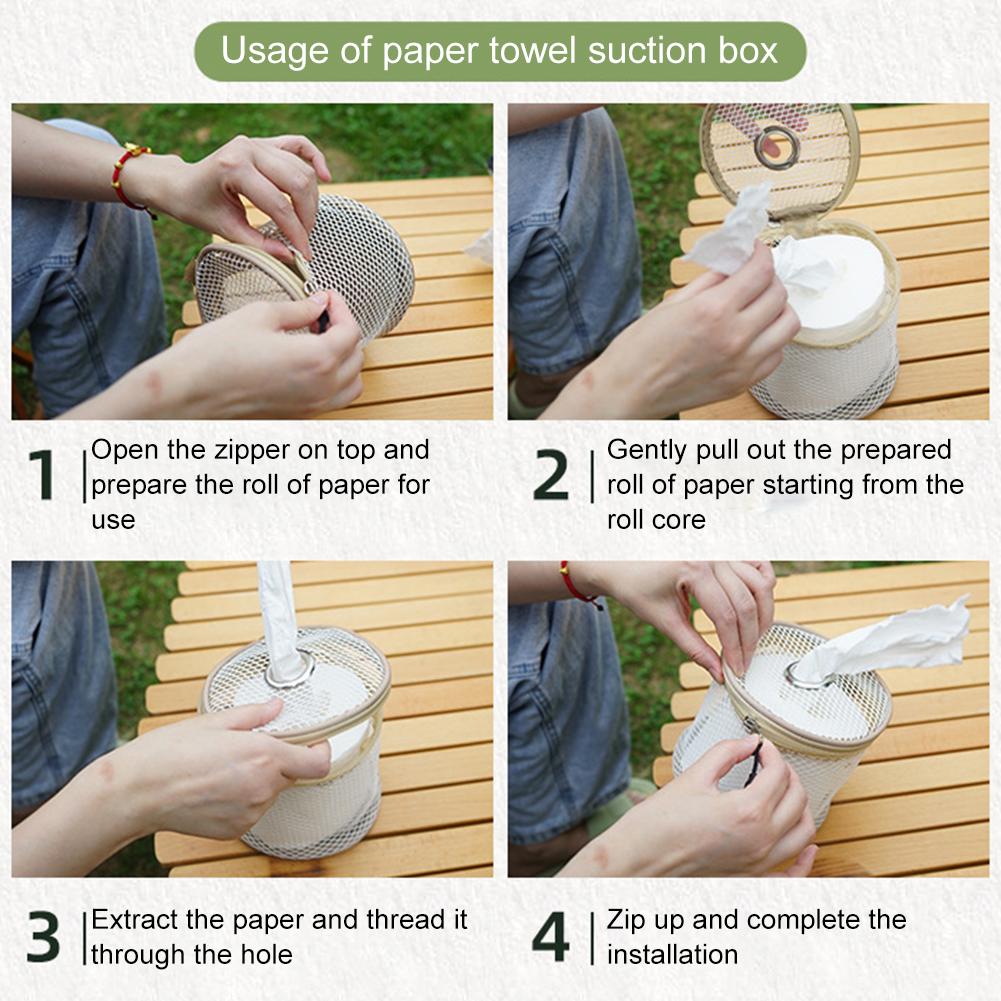 Usage of paper towel suction box

1 Open the zipper on top and prepare the roll of paper for use

2 Gently pull out the prepared roll of paper starting from the roll core

3 Extract the paper and thread it through the hole

4 Zip up and complete the installation