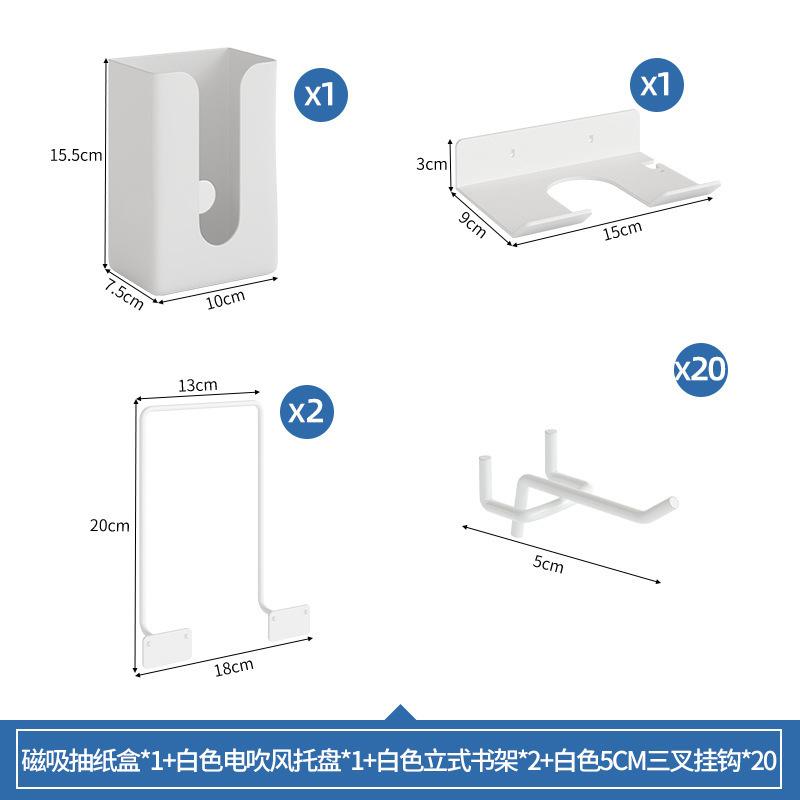 x1

15.5cm

7.5cm

10cm

x1

3cm

9cm

15cm

13cm

x2

20cm

18cm

x20

5cm

磁吸抽纸盒*1+白色电吹风托盘*1+白色立式书架*2+白色5CM三叉挂钩*20