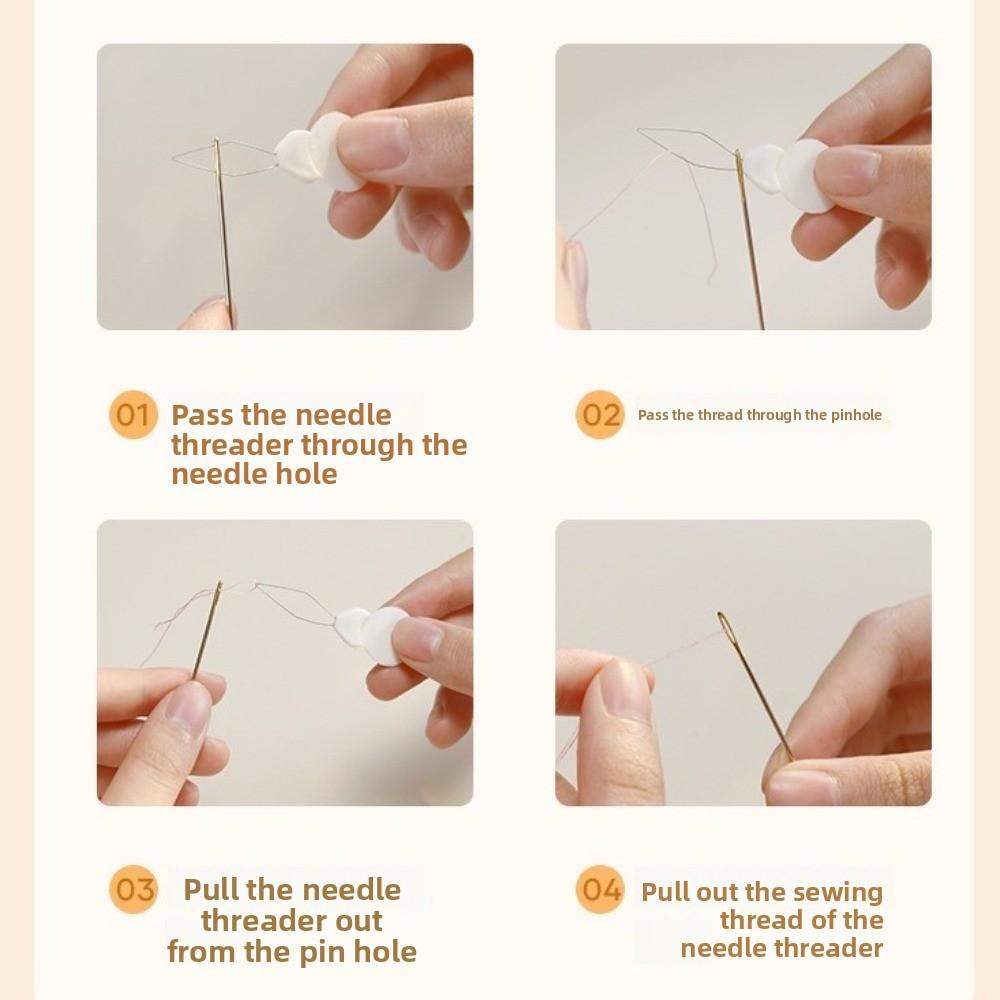 01 Pass the needle threader through the needle hole

02 Pass the thread through the pinhole

03 Pull the needle threader out from the pin hole

04 Pull out the sewing thread of the needle threader