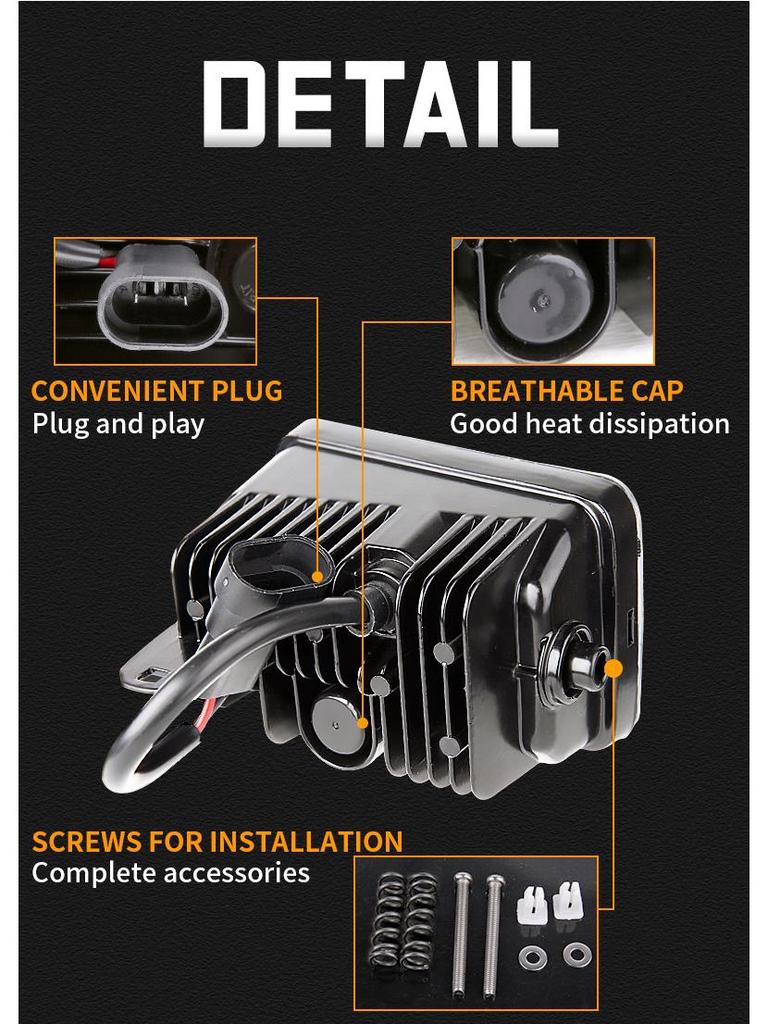 DETAIL

CONVENIENT PLUG
Plug and play

BREATHABLE CAP
Good heat dissipation

SCREWS FOR INSTALLATION
Complete accessories