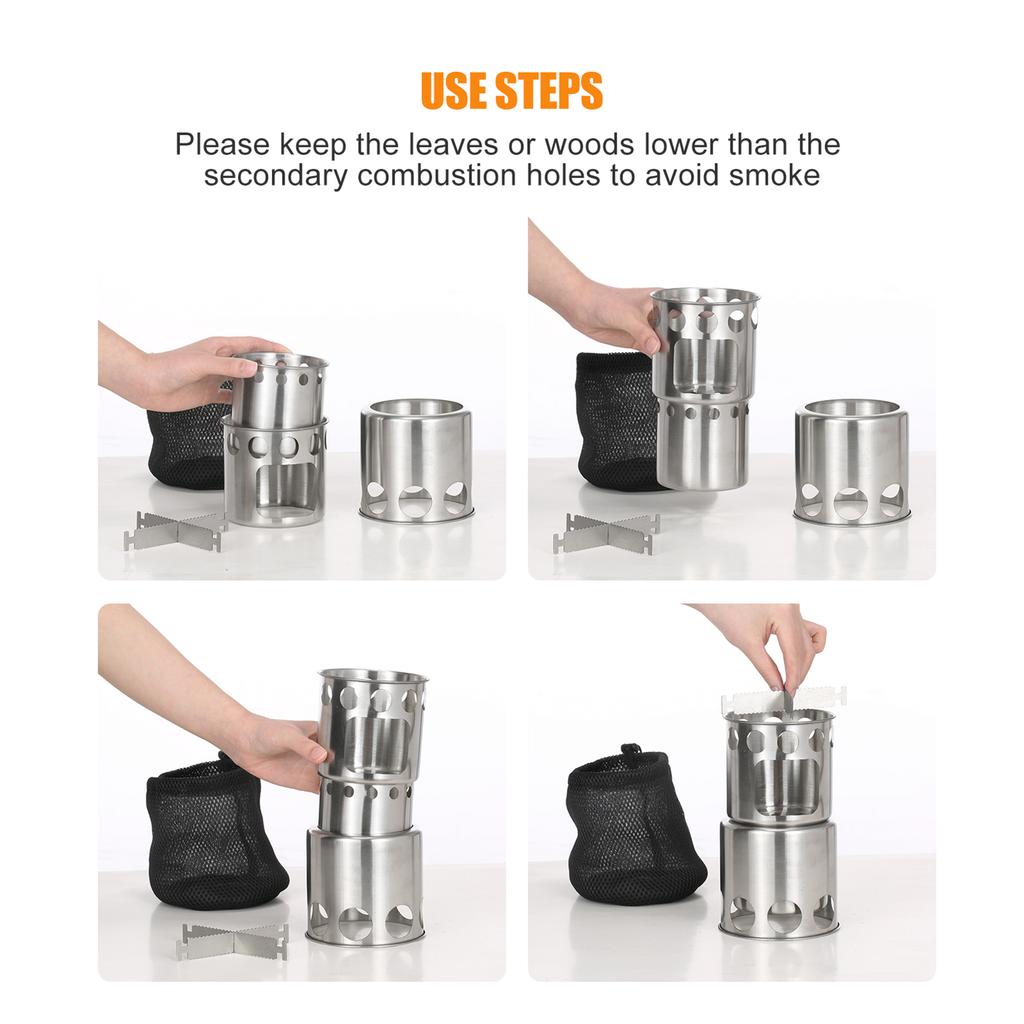 USE STEPS

Please keep the leaves or woods lower than the secondary combustion holes to avoid smoke