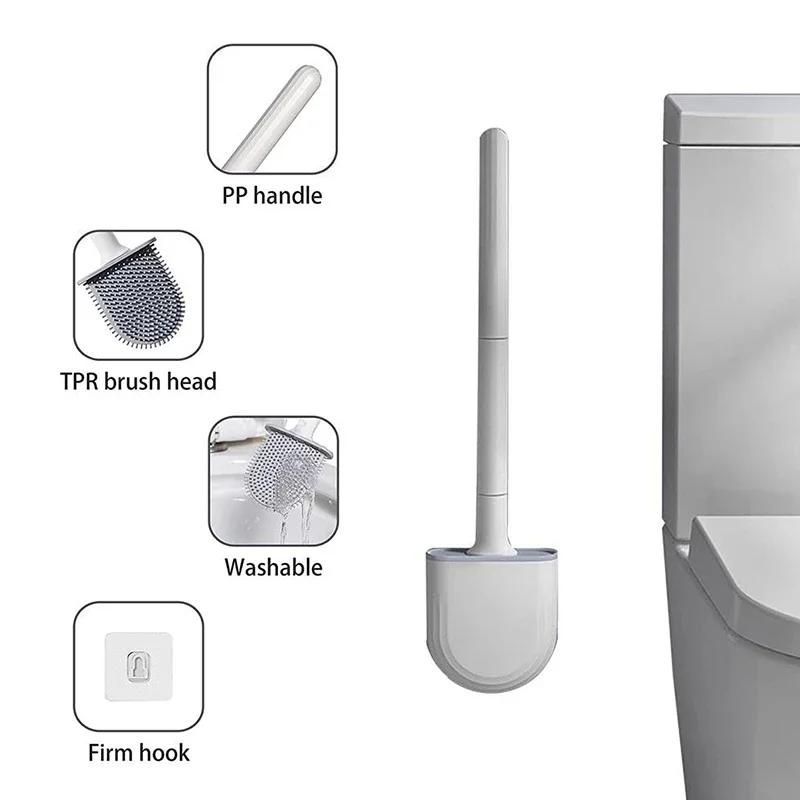 PP handle

TPR brush head

Washable

Firm hook