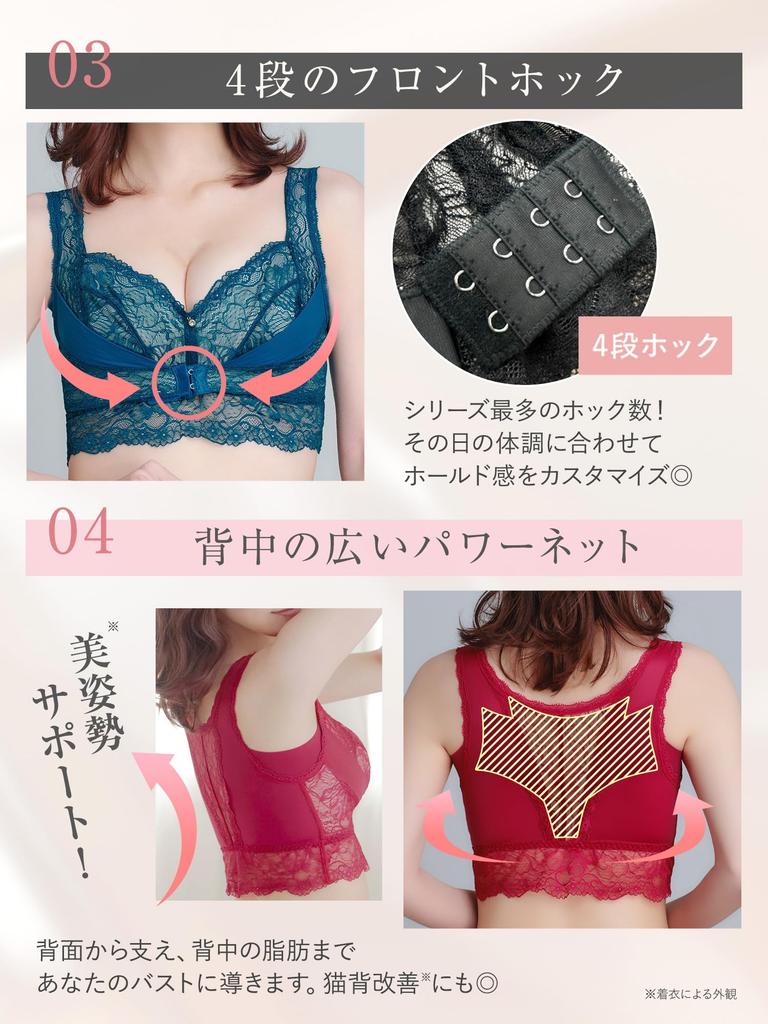 03 4段のフロントホック

4段ホック

シリーズ最多のホック数！
その日の体調に合わせて
ホールド感をカスタマイズ◎

04 背中の広いパワーネット

美姿勢※サポート！

背面から支え、背中の脂肪まで
あなたのバストに導きます。猫背改善※にも◎

※着衣による外観