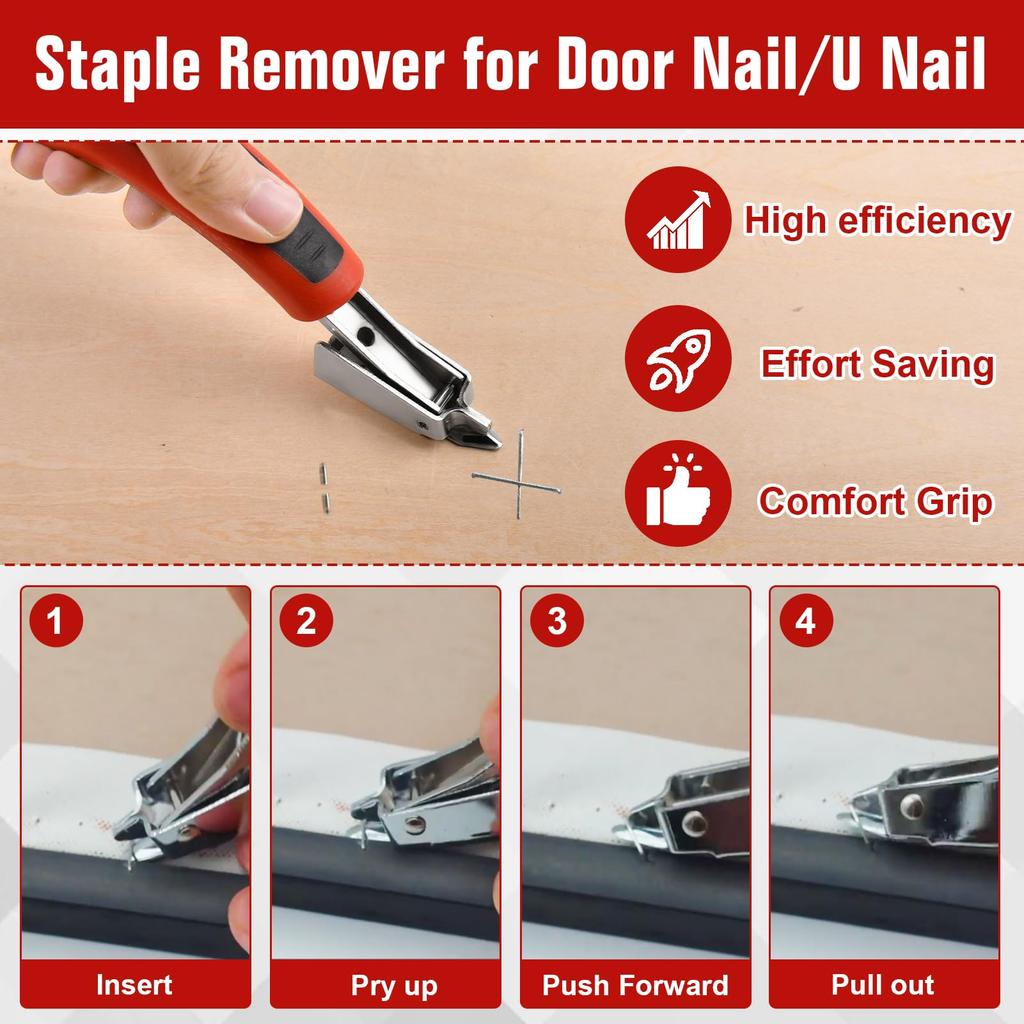 Staple Remover for Door Nail/U Nail

High efficiency

Effort Saving

Comfort Grip

1
Insert

2
Pry up

3
Push Forward

4
Pull out