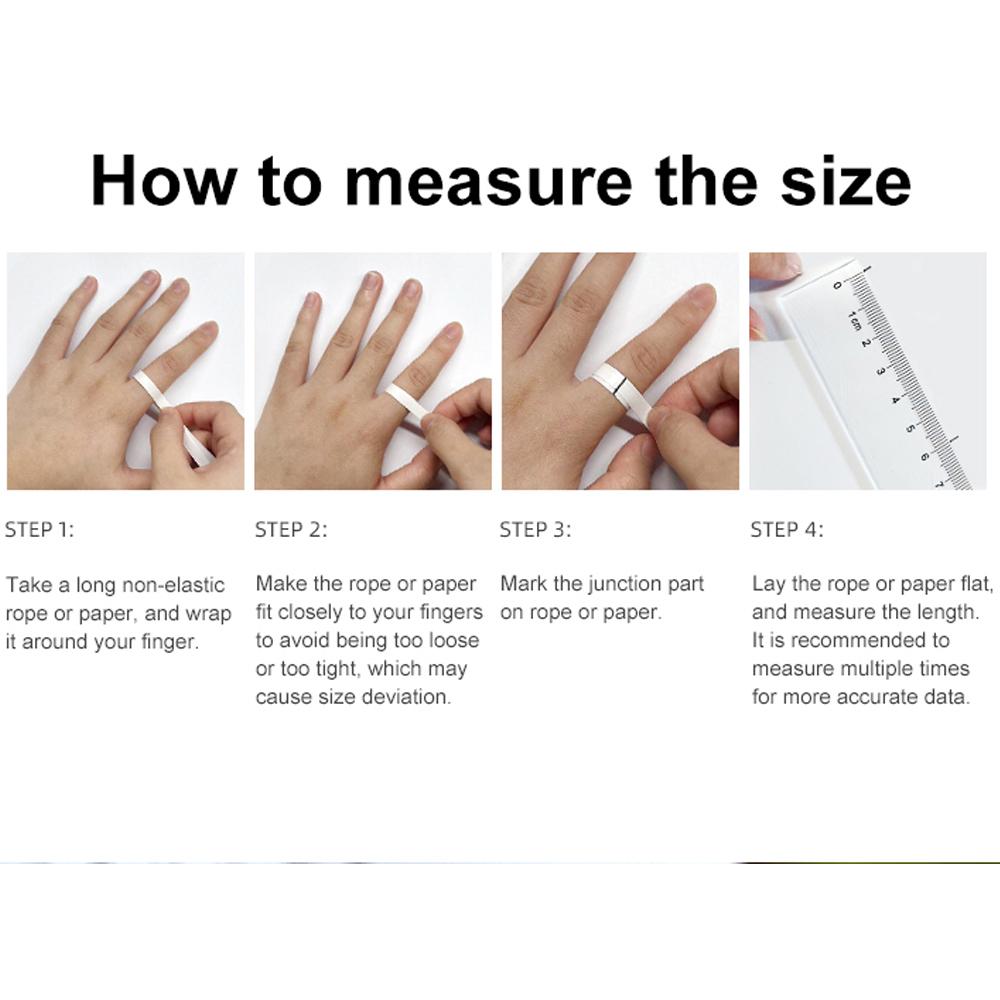 How to measure the size

0 1cm 2 3 4 5 6 7

STEP 1:

Take a long non-elastic rope or paper, and wrap it around your finger.

STEP 2:

Make the rope or paper fit closely to your fingers to avoid being too loose or too tight, which may cause size deviation.

STEP 3:

Mark the junction part on rope or paper.

STEP 4:

Lay the rope or paper flat, and measure the length. It is recommended to measure multiple times for more accurate data.