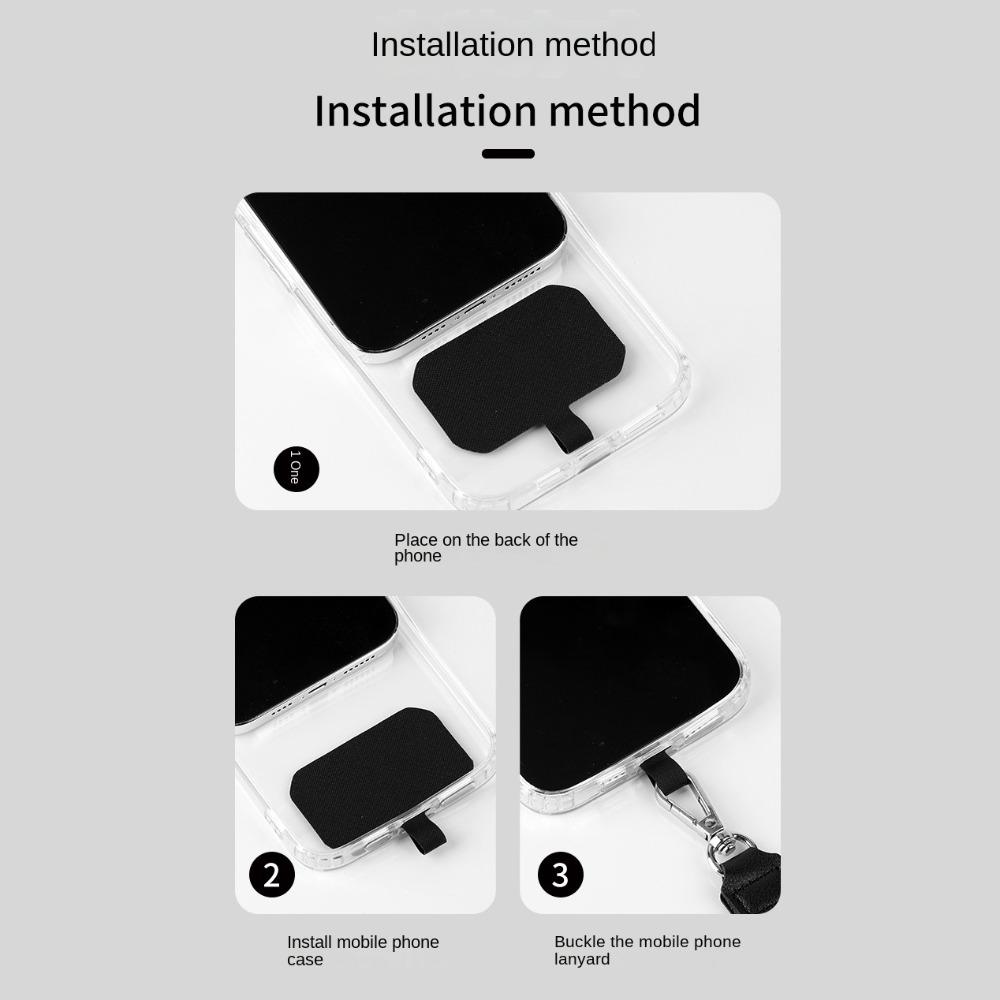 Installation method

Installation method

1 One

Place on the back of the phone

2

3

Install mobile phone case

Buckle the mobile phone lanyard