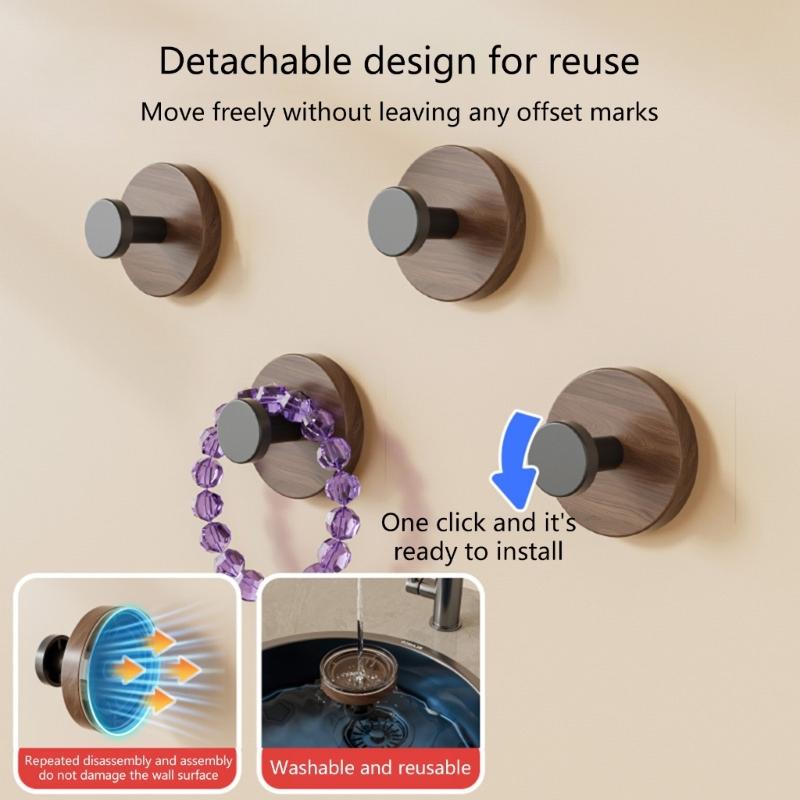 Detachable design for reuse

Move freely without leaving any offset marks

One click and it's ready to install

Repeated disassembly and assembly do not damage the wall surface

Washable and reusable