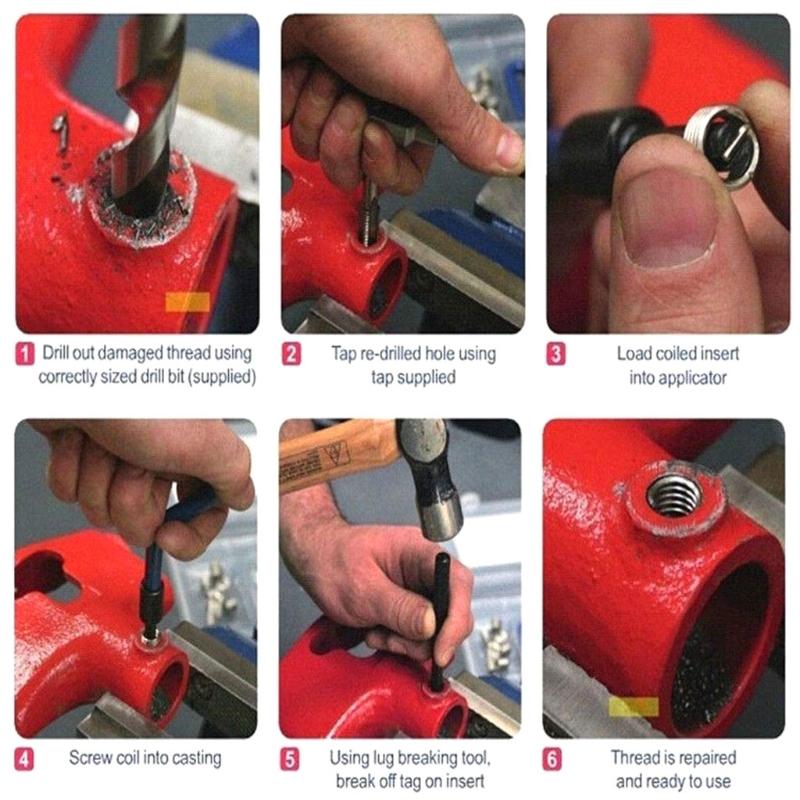 1 Drill out damaged thread using correctly sized drill bit (supplied)

2 Tap re-drilled hole using tap supplied

3 Load coiled insert into applicator

4 Screw coil into casting

5 Using lug breaking tool, break off tag on insert

6 Thread is repaired and ready to use