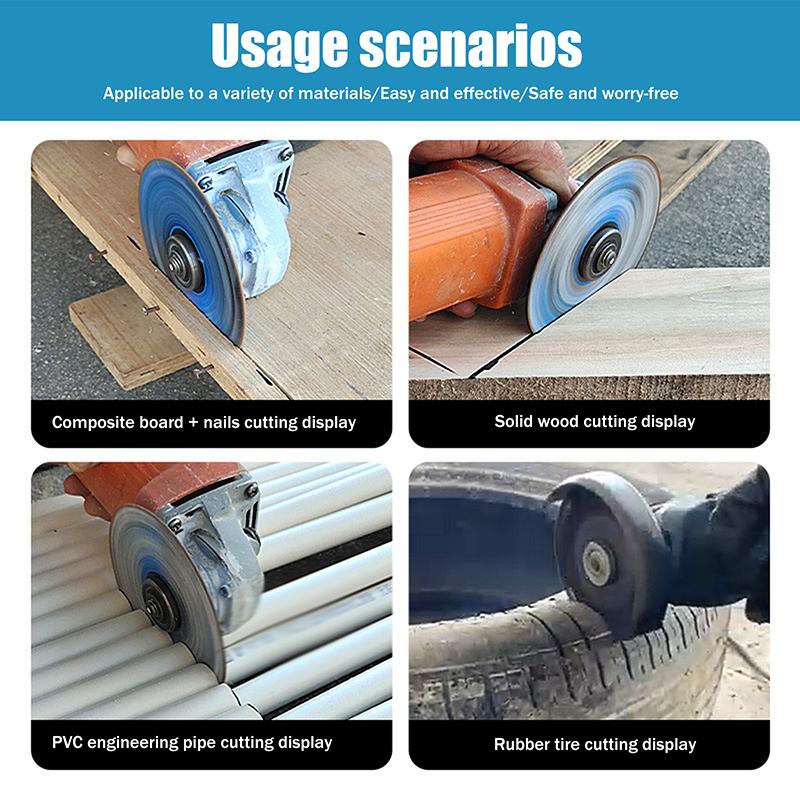 Usage scenarios

Applicable to a variety of materials/Easy and effective/Safe and worry-free

Composite board + nails cutting display

Solid wood cutting display

PVC engineering pipe cutting display

Rubber tire cutting display