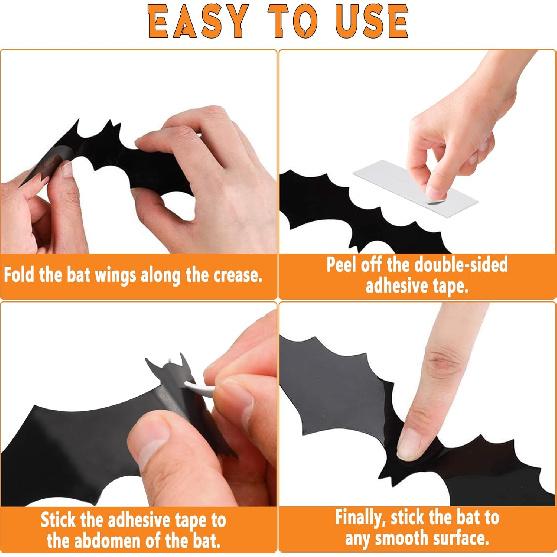 EASY TO USE

Fold the bat wings along the crease.

Peel off the double-sided adhesive tape.

Stick the adhesive tape to the abdomen of the bat.

Finally, stick the bat to any smooth surface.