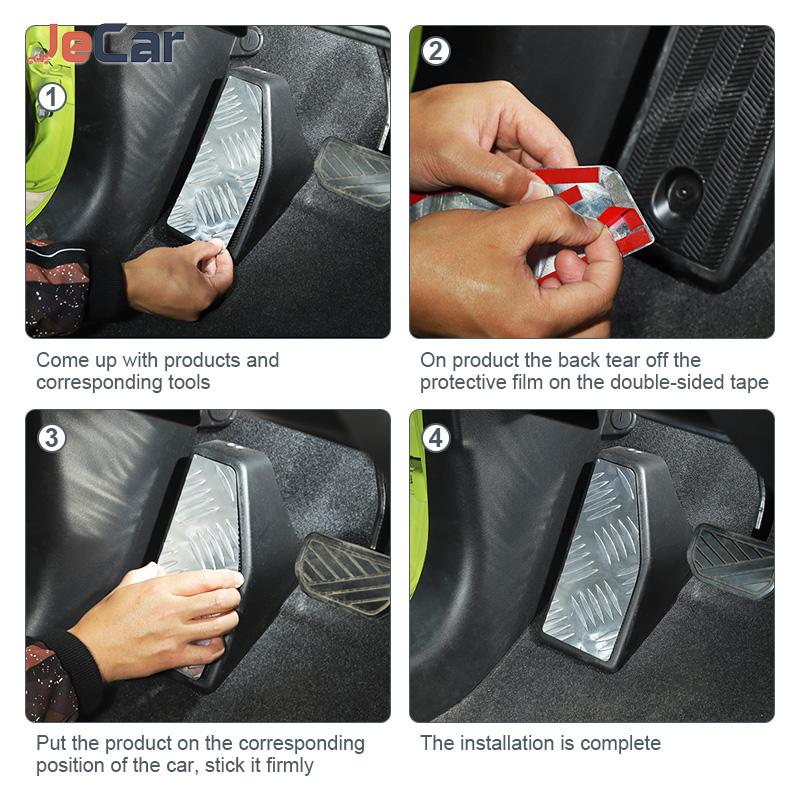 JeCar

1

Come up with products and corresponding tools

2

On product the back tear off the protective film on the double-sided tape

3

Put the product on the corresponding position of the car, stick it firmly

4

The installation is complete