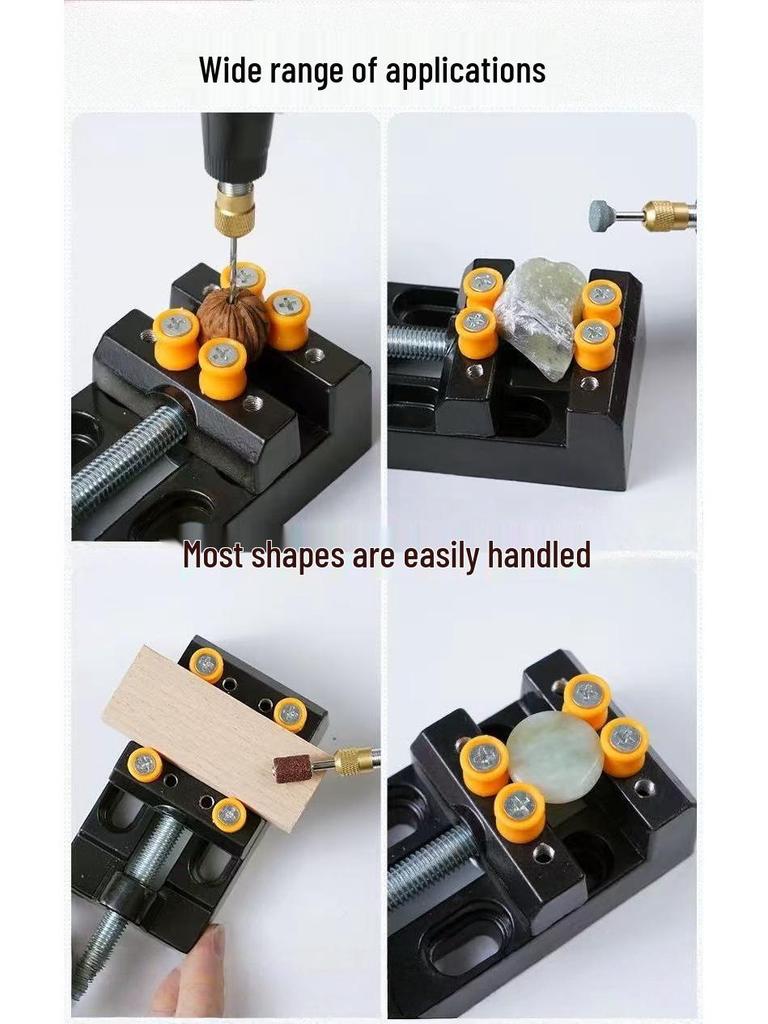 Wide range of applications

Most shapes are easily handled