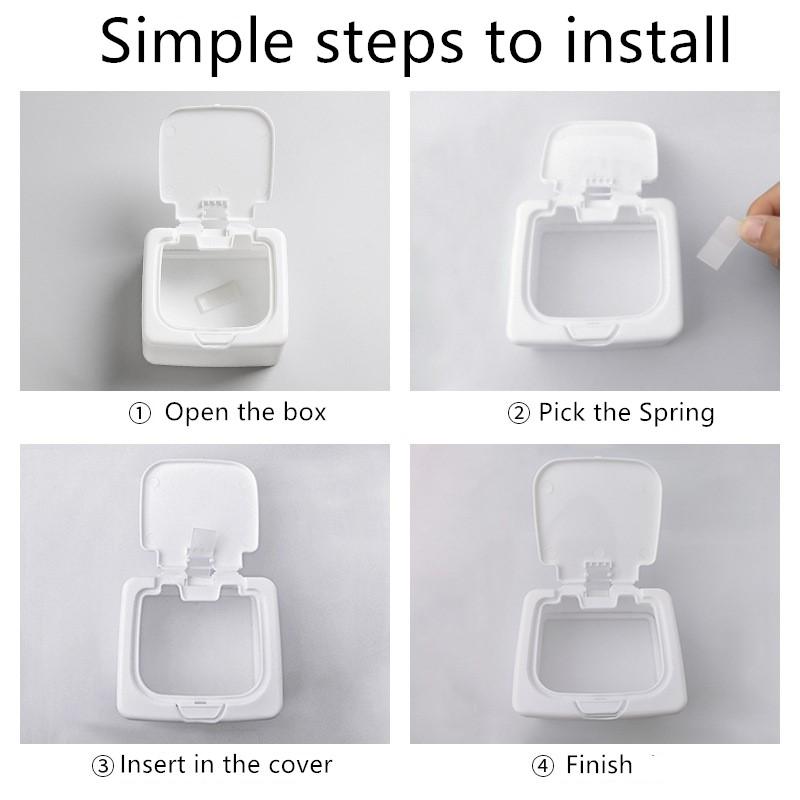 Simple steps to install

① Open the box

② Pick the Spring

③ Insert in the cover

④ Finish