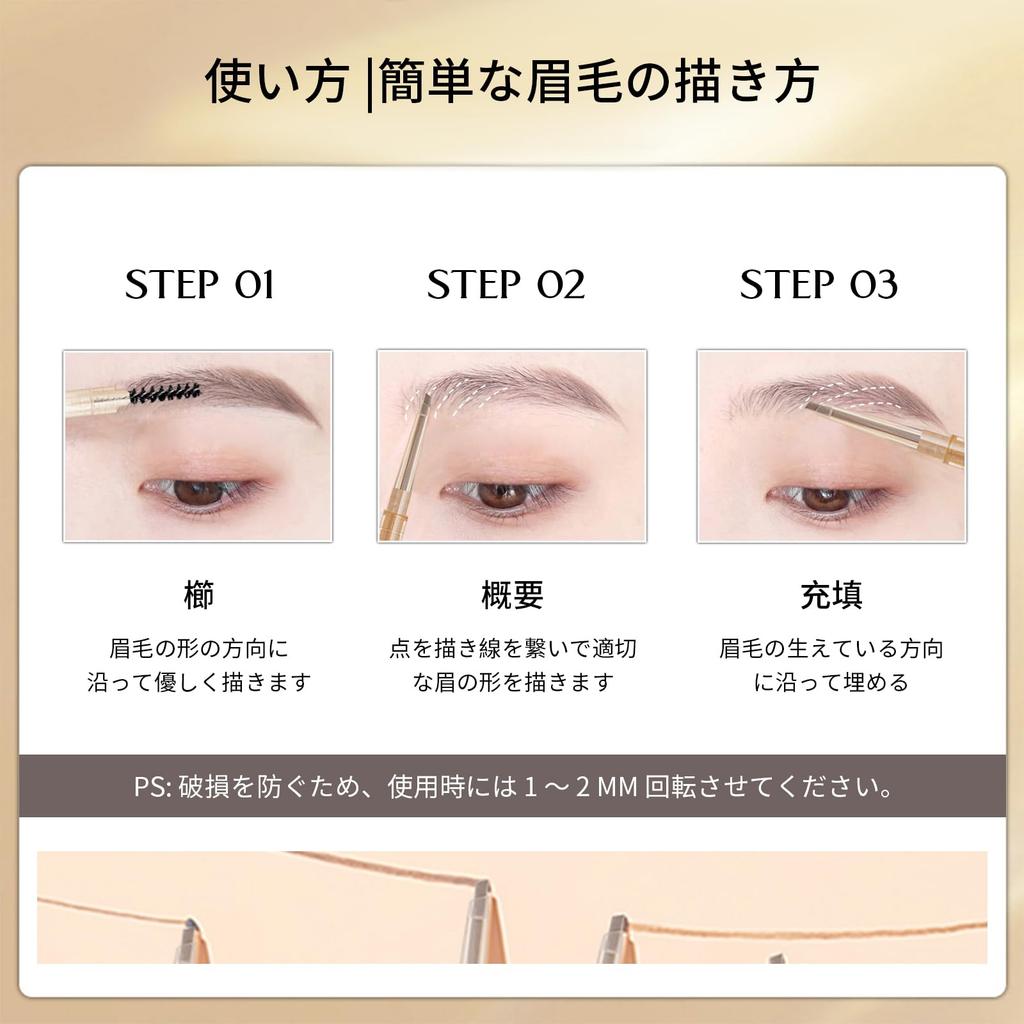 使い方 |簡単な眉毛の描き方

STEP 01

櫛

眉毛の形の方向に沿って優しく描きます

STEP 02

概要

点を描き線を繋いで適切な眉の形を描きます

STEP 03

充填

眉毛の生えている方向に沿って埋める

PS: 破損を防ぐため、使用時には 1 ～ 2 MM 回転させてください。