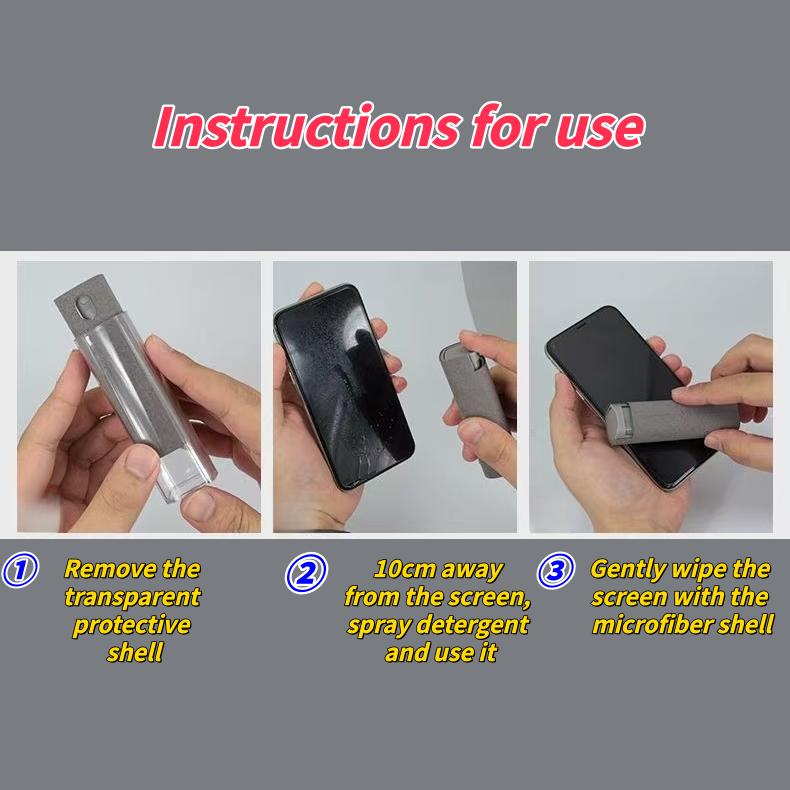 Instructions for use

① Remove the transparent protective shell

② 10cm away from the screen, spray detergent and use it

③ Gently wipe the screen with the microfiber shell