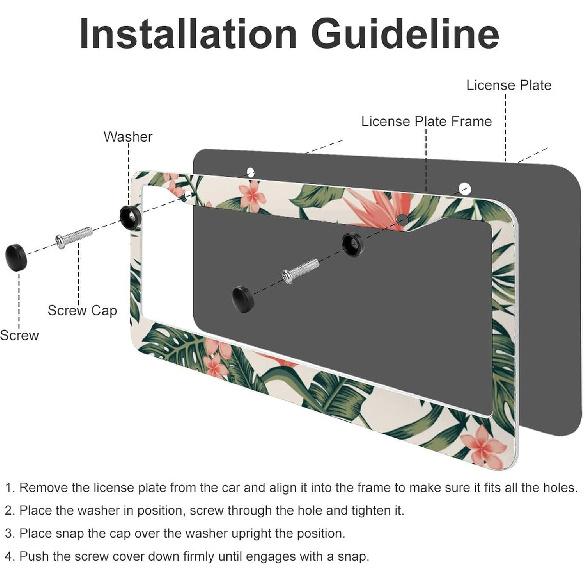 Installation Guideline

License Plate

License Plate Frame

Washer

Screw Cap

Screw

1. Remove the license plate from the car and align it into the frame to make sure it fits all the holes.

2. Place the washer in position, screw through the hole and tighten it.

3. Place snap the cap over the washer upright the position.

4. Push the screw cover down firmly until engages with a snap.