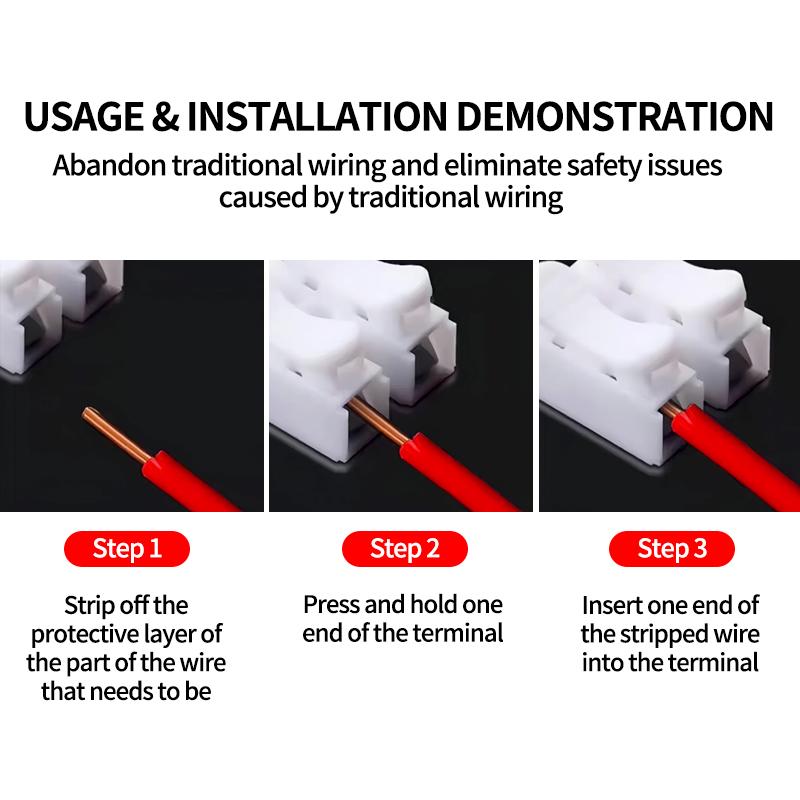 USAGE & INSTALLATION DEMONSTRATION

Abandon traditional wiring and eliminate safety issues caused by traditional wiring

Step 1

Strip off the protective layer of the part of the wire that needs to be

Step 2

Press and hold one end of the terminal

Step 3

Insert one end of the stripped wire into the terminal