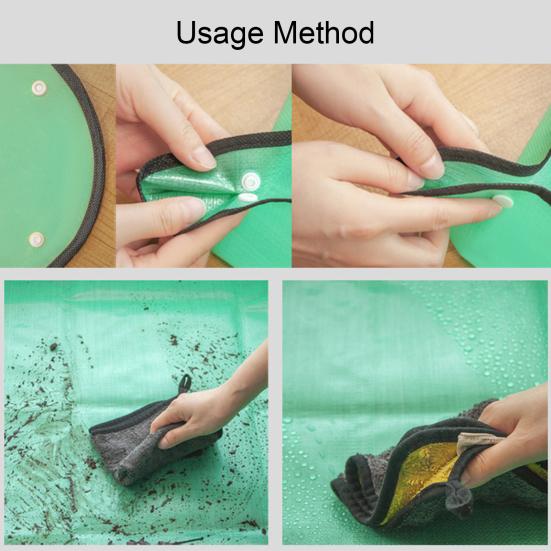 Usage Method