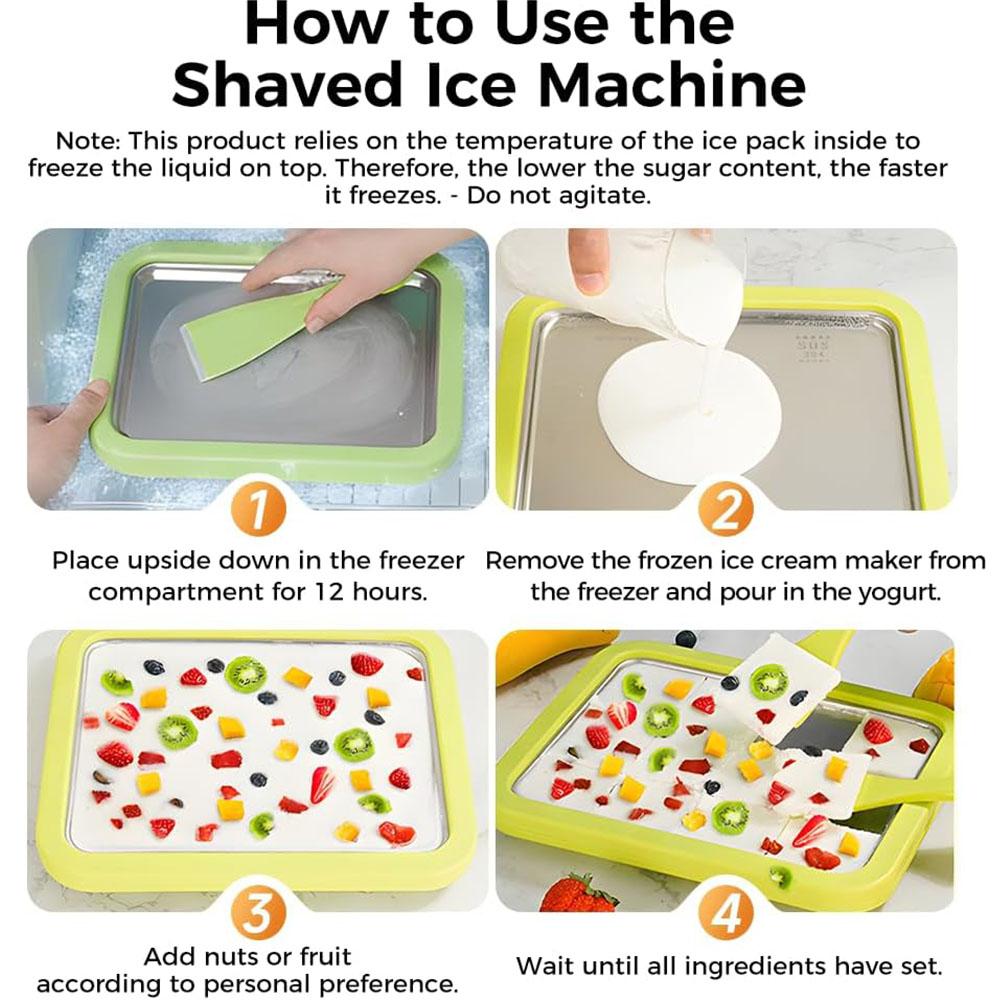 How to Use the Shaved Ice Machine

Note: This product relies on the temperature of the ice pack inside to freeze the liquid on top. Therefore, the lower the sugar content, the faster it freezes. - Do not agitate.

SUS 304

1

Place upside down in the freezer compartment for 12 hours.

2

Remove the frozen ice cream maker from the freezer and pour in the yogurt.

3

Add nuts or fruit according to personal preference.

4

Wait until all ingredients have set.