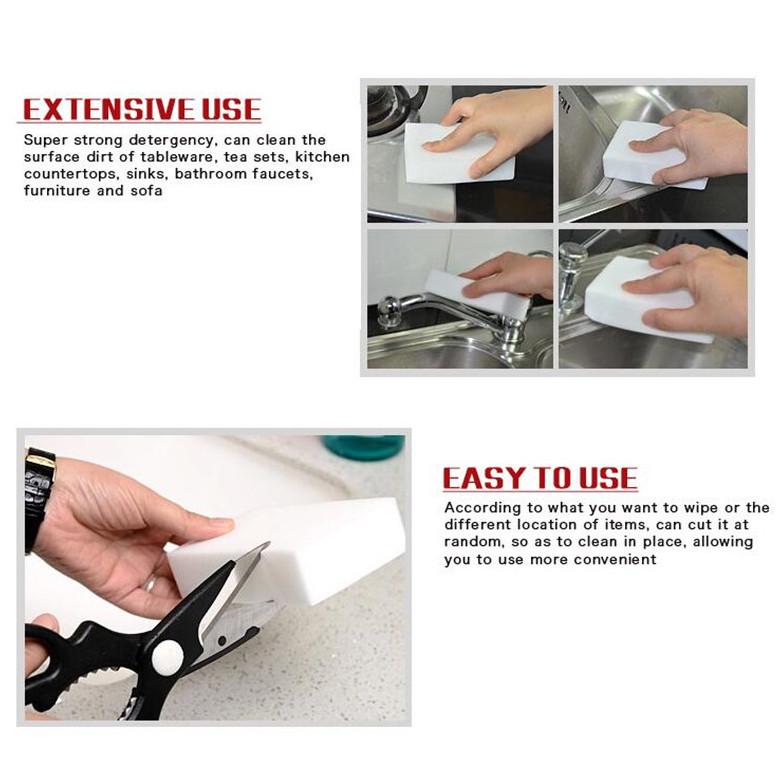 EXTENSIVE USE

Super strong detergency, can clean the surface dirt of tableware, tea sets, kitchen countertops, sinks, bathroom faucets, furniture and sofa

EASY TO USE

According to what you want to wipe or the different location of items, can cut it at random, so as to clean in place, allowing you to use more convenient