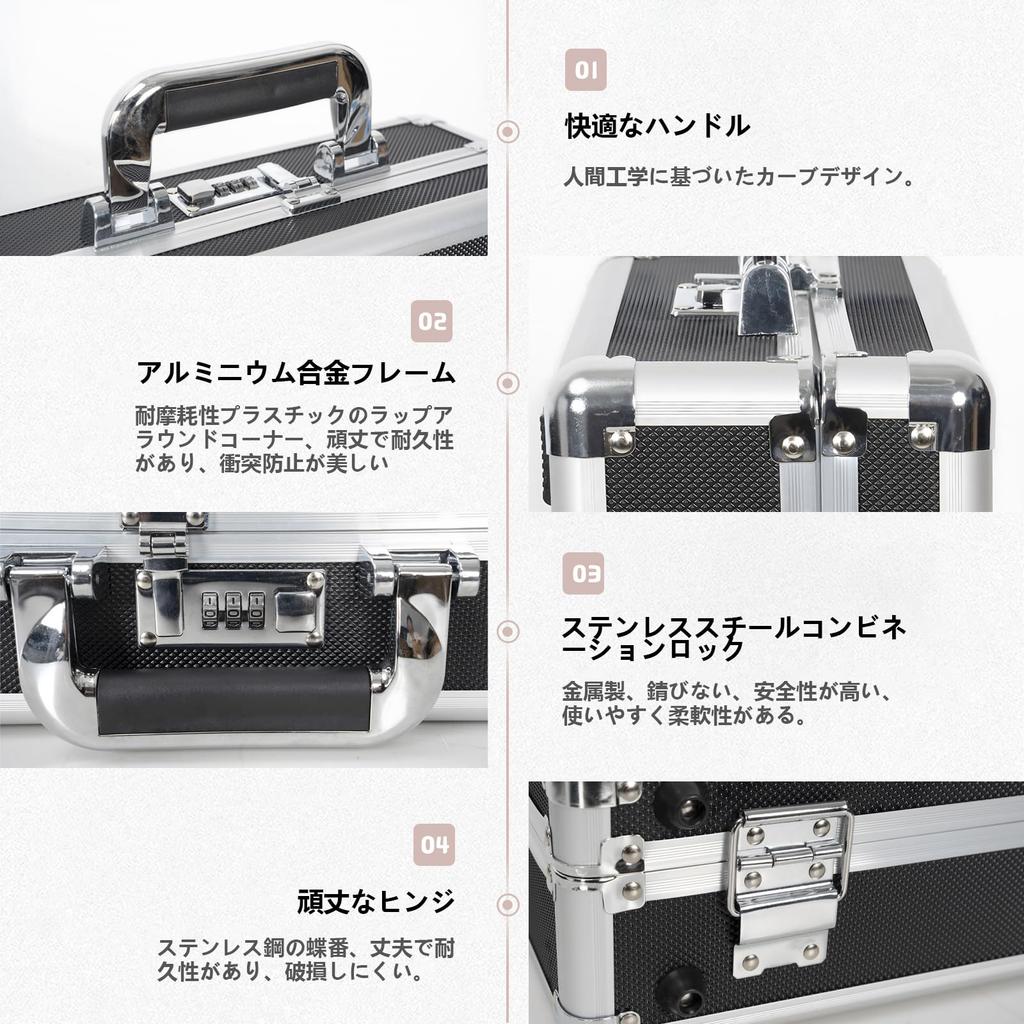 01

快適なハンドル

人間工学に基づいたカーブデザイン。

02

アルミニウム合金フレーム

耐摩耗性プラスチックのラップアラウンドコーナー、頑丈で耐久性があり、衝突防止が美しい

03

ステンレススチールコンビネーションロック

金属製、錆びない、安全性が高い、使いやすく柔軟性がある。

04

頑丈なヒンジ

ステンレス鋼の蝶番、丈夫で耐久性があり、破損しにくい。