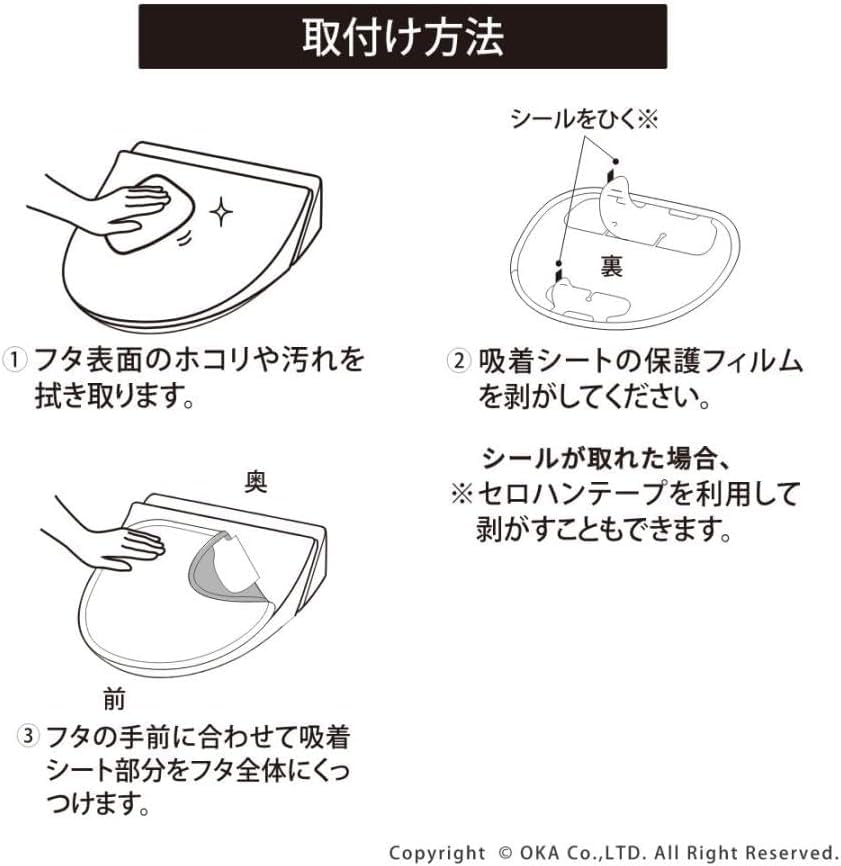 取付け方法

① フタ表面のホコリや汚れを拭き取ります。

シールをひく※

裏

② 吸着シートの保護フィルムを剥がしてください。

シールが取れた場合、
※セロハンテープを利用して剥がすこともできます。

奥

前

③ フタの手前に合わせて吸着シート部分をフタ全体にくっつけます。

Copyright © OKA Co.,LTD. All Right Reserved.