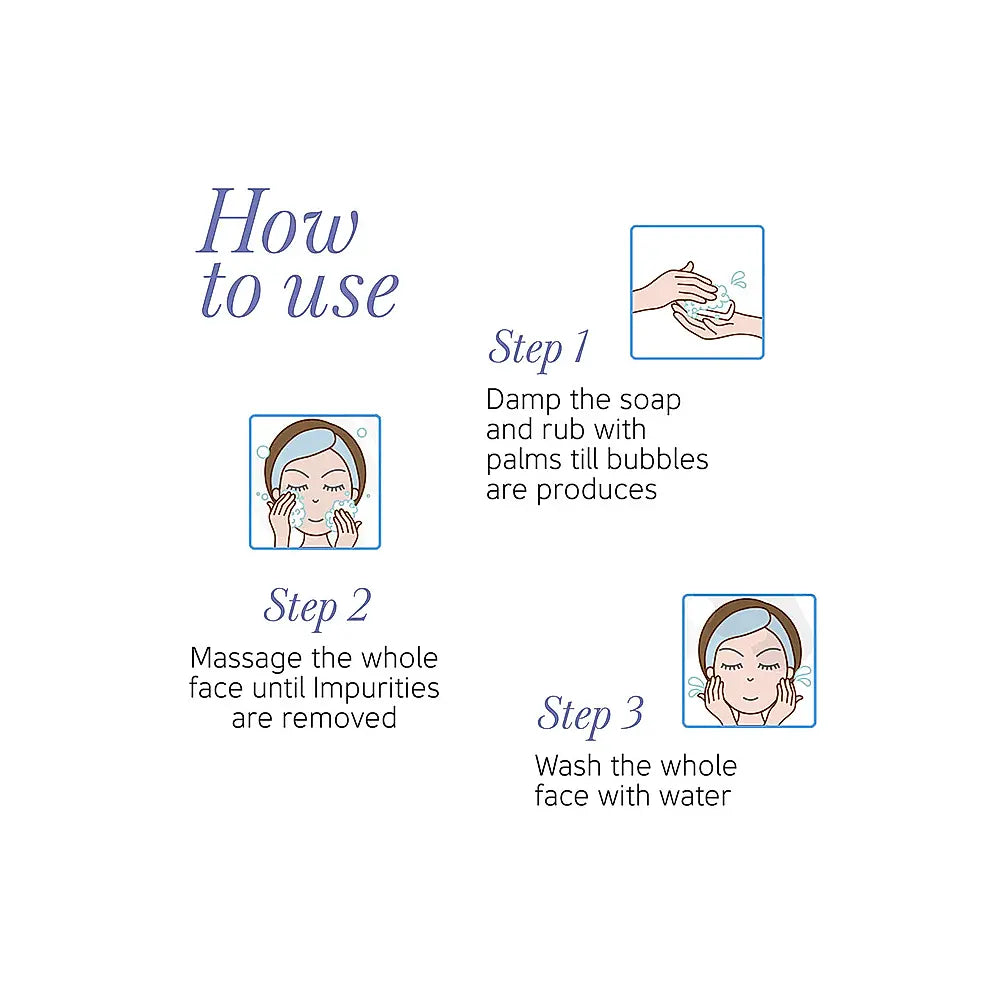 How to use

Step 1

Damp the soap and rub with palms till bubbles are produces

Step 2

Massage the whole face until Impurities are removed

Step 3

Wash the whole face with water