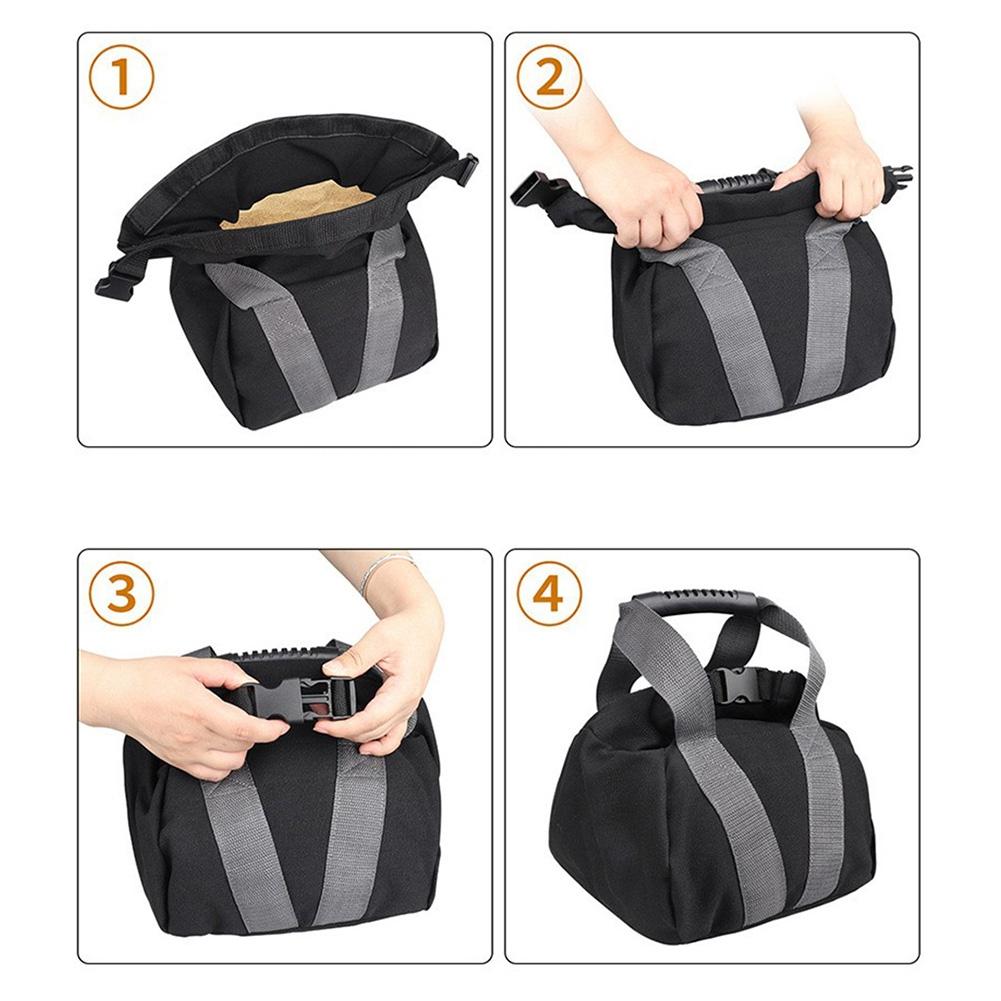 1

2

3

4