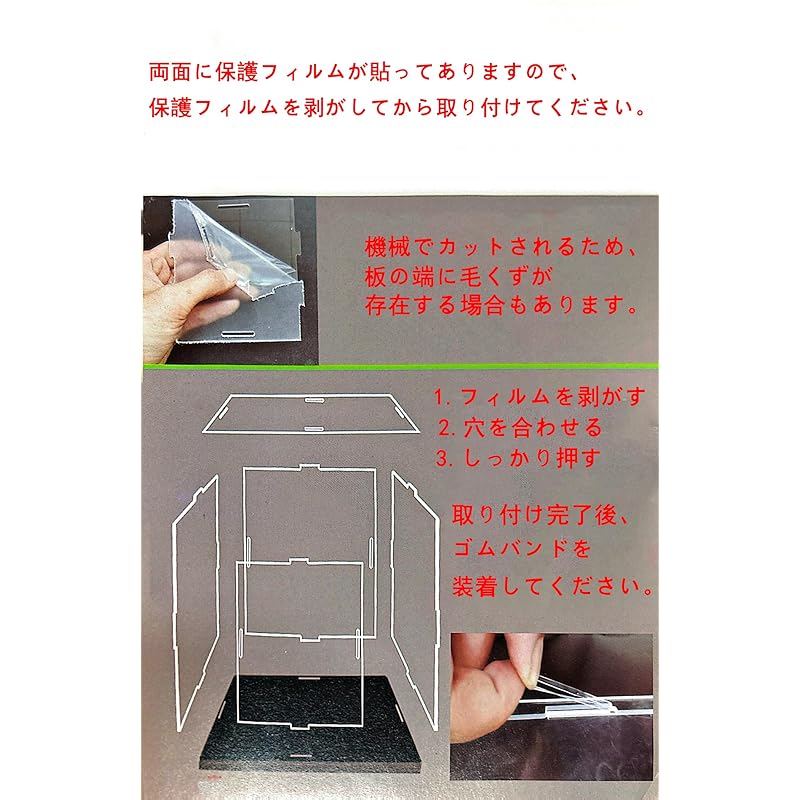 両面に保護フィルムが貼ってありますので、
保護フィルムを剥がしてから取り付けてください。

機械でカットされるため、
板の端に毛くずが
存在する場合もあります。

1. フィルムを剥がす
2. 穴を合わせる
3. しっかり押す

取り付け完了後、
ゴムバンドを
装着してください。