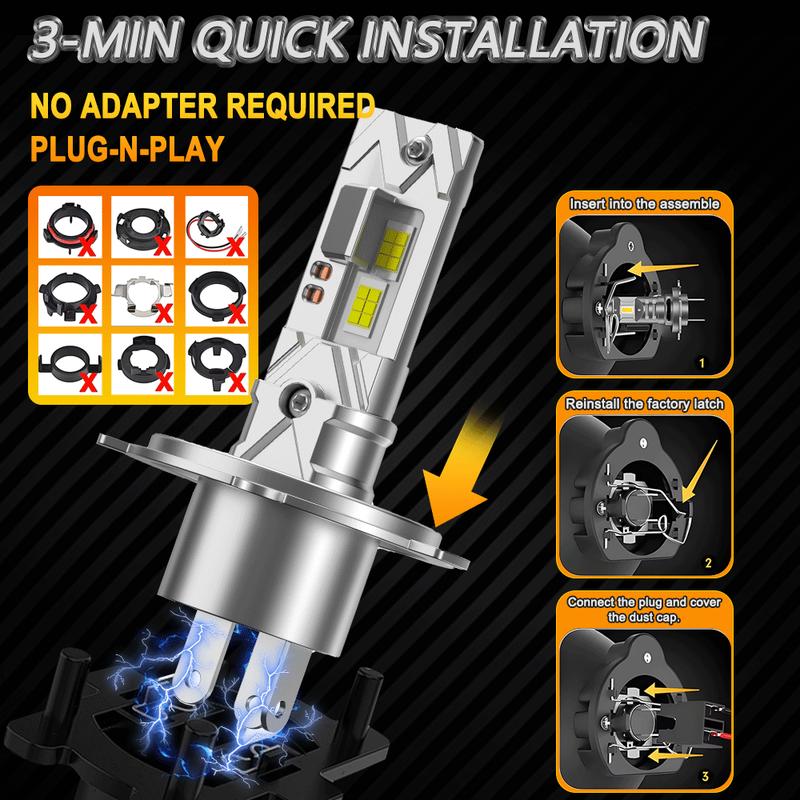 3-MIN QUICK INSTALLATION

NO ADAPTER REQUIRED
PLUG-N-PLAY

Insert into the assemble
1

Reinstall the factory latch
2

Connect the plug and cover the dust cap.
3