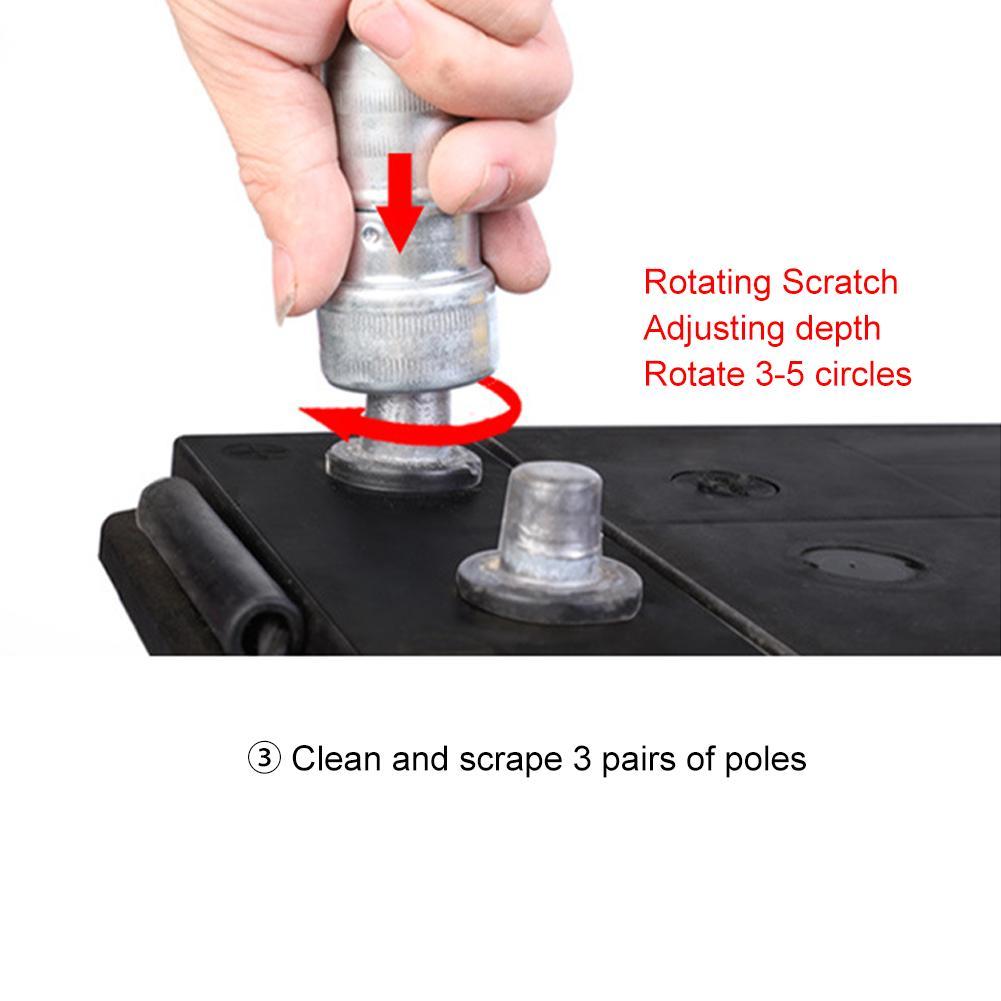 Rotating Scratch
Adjusting depth
Rotate 3-5 circles

③ Clean and scrape 3 pairs of poles