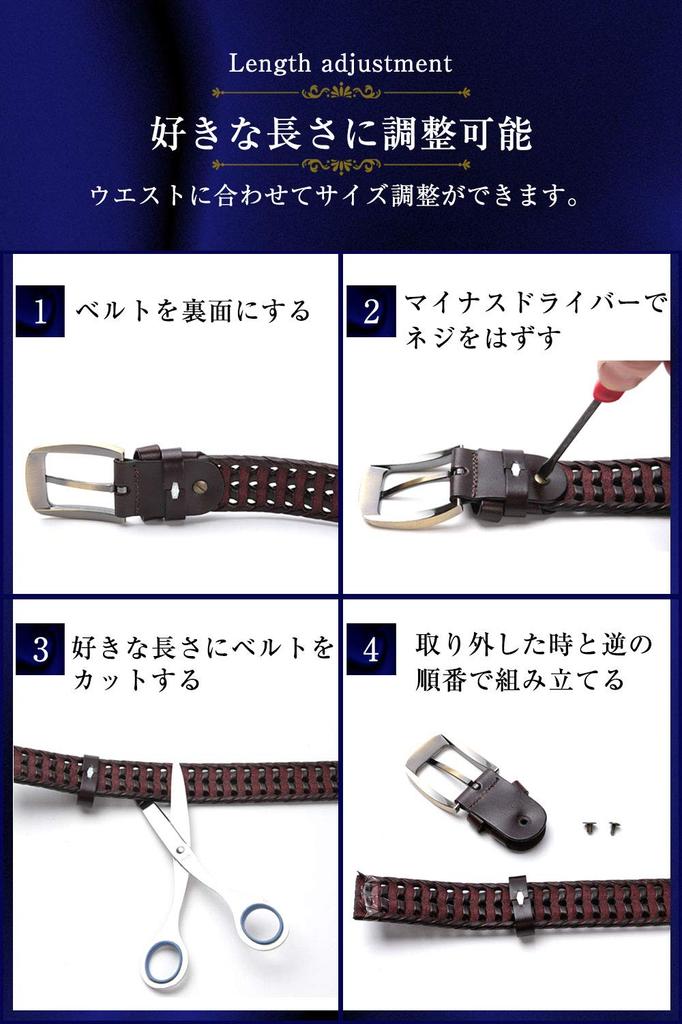 Length adjustment

好きな長さに調整可能

ウエストに合わせてサイズ調整ができます。

1 ベルトを裏面にする

2 マイナスドライバーでネジをはずす

3 好きな長さにベルトをカットする

4 取り外した時と逆の順番で組み立てる