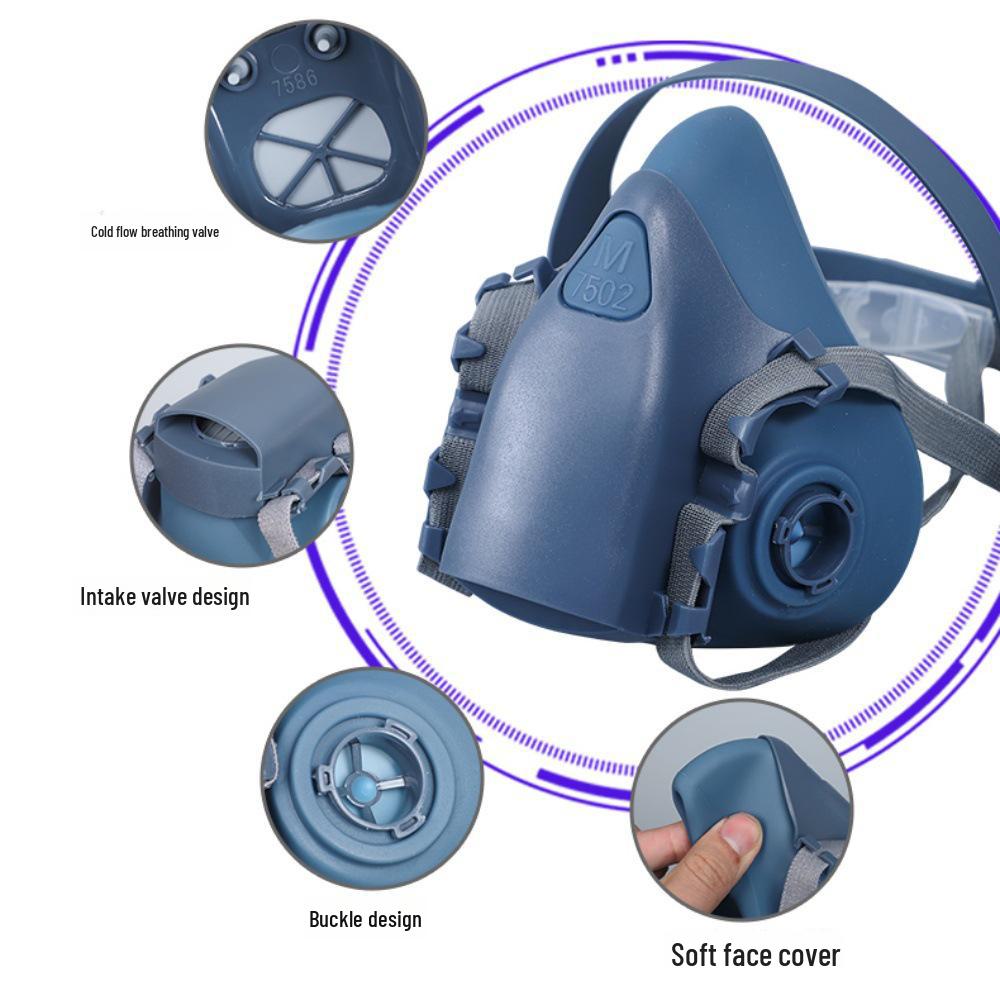 7586

Cold flow breathing valve

M
7502

Intake valve design

Buckle design

Soft face cover