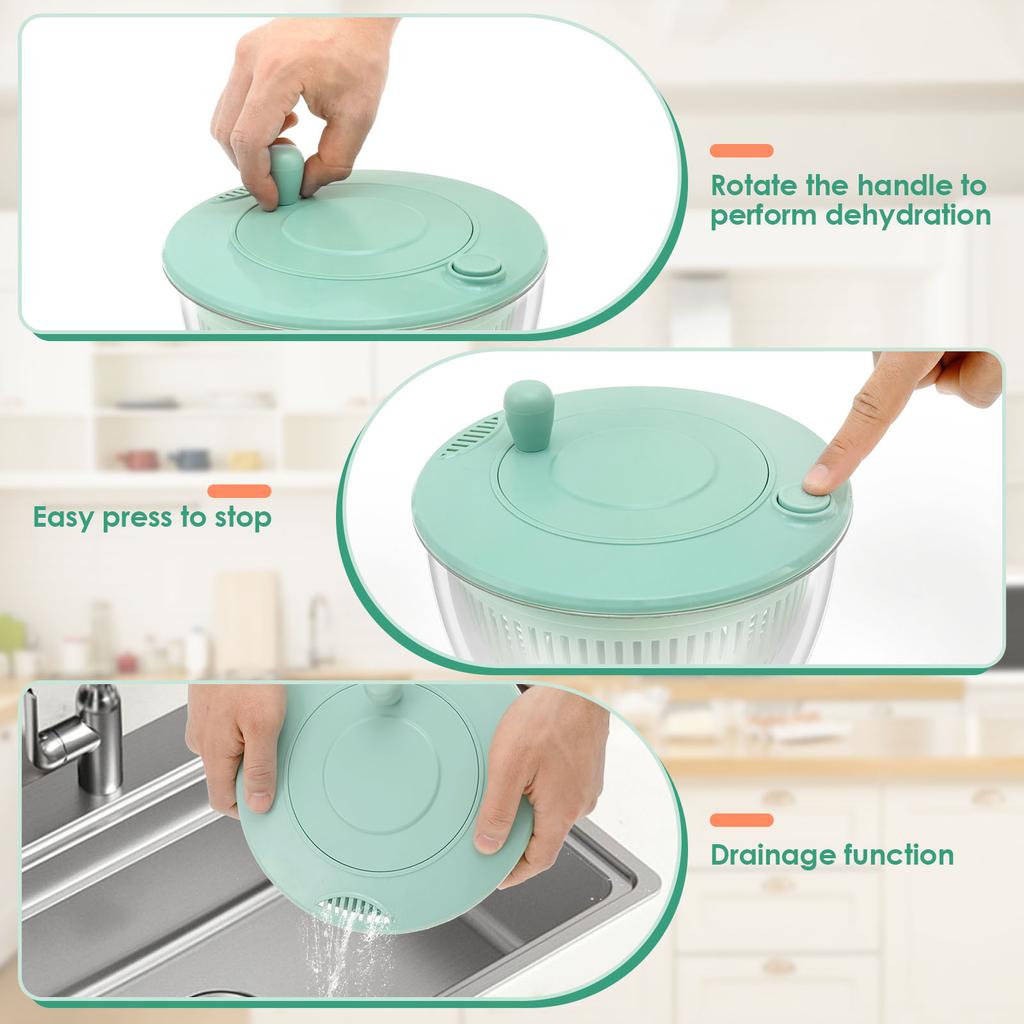 Rotate the handle to perform dehydration

Easy press to stop

Drainage function