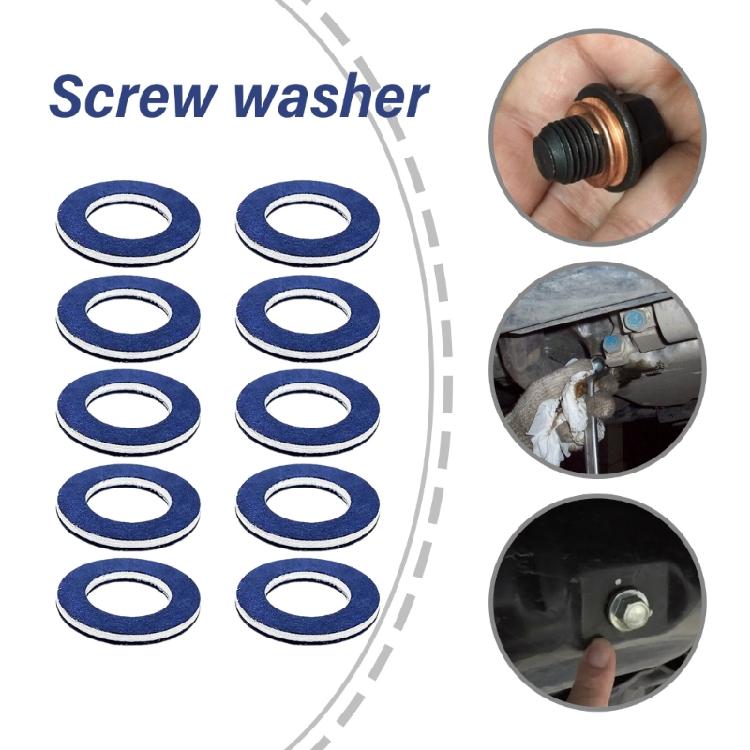 Screw washer