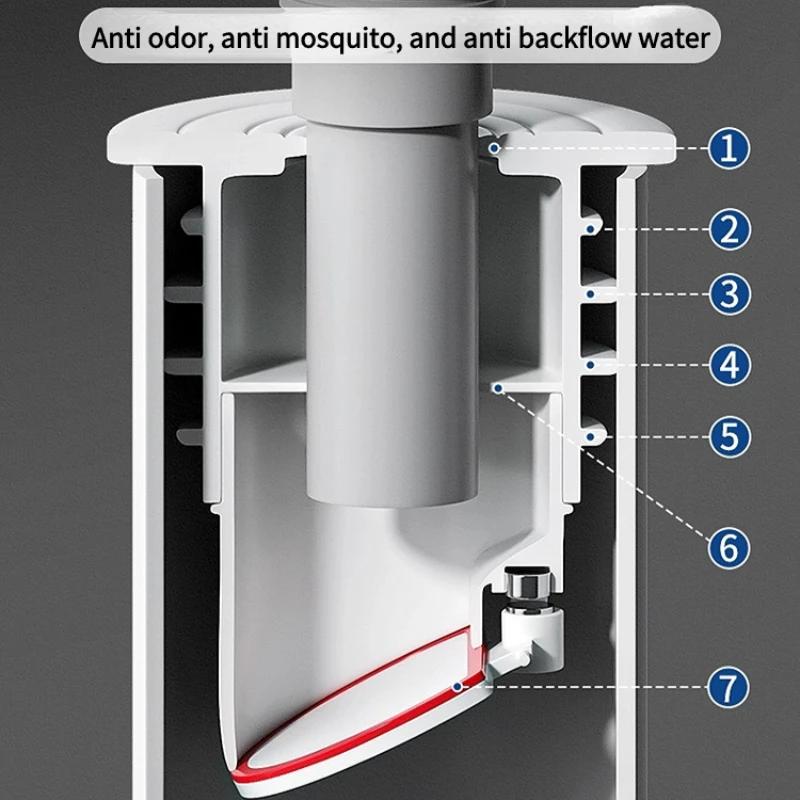 Anti odor, anti mosquito, and anti backflow water

1
2
3
4
5
6
7