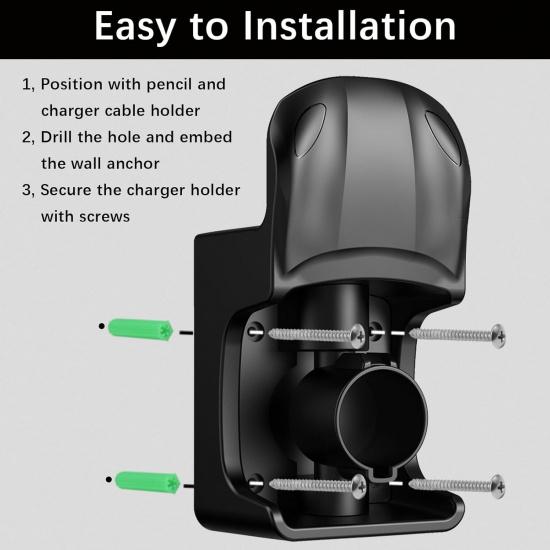 Easy to Installation

1, Position with pencil and charger cable holder
2, Drill the hole and embed the wall anchor
3, Secure the charger holder with screws