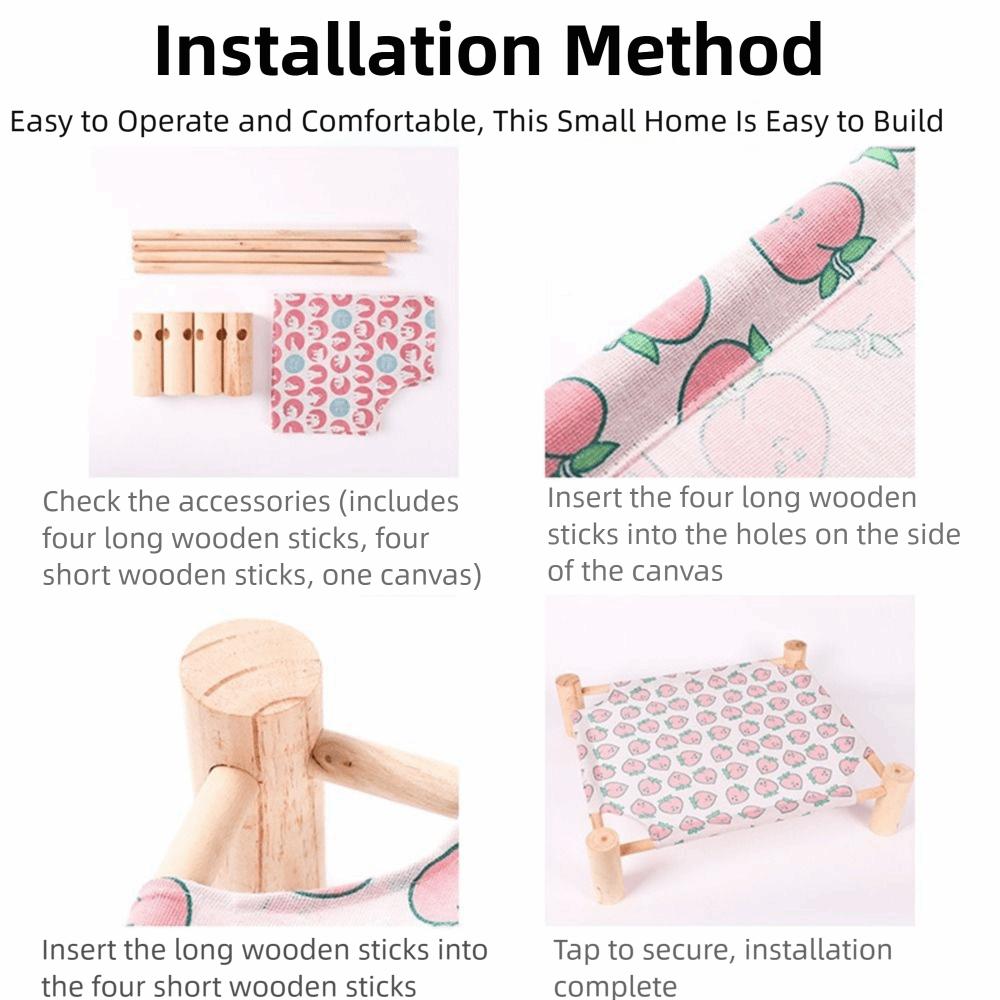 Installation Method

Easy to Operate and Comfortable, This Small Home Is Easy to Build

Check the accessories (includes four long wooden sticks, four short wooden sticks, one canvas)

Insert the four long wooden sticks into the holes on the side of the canvas

Insert the long wooden sticks into the four short wooden sticks

Tap to secure, installation complete