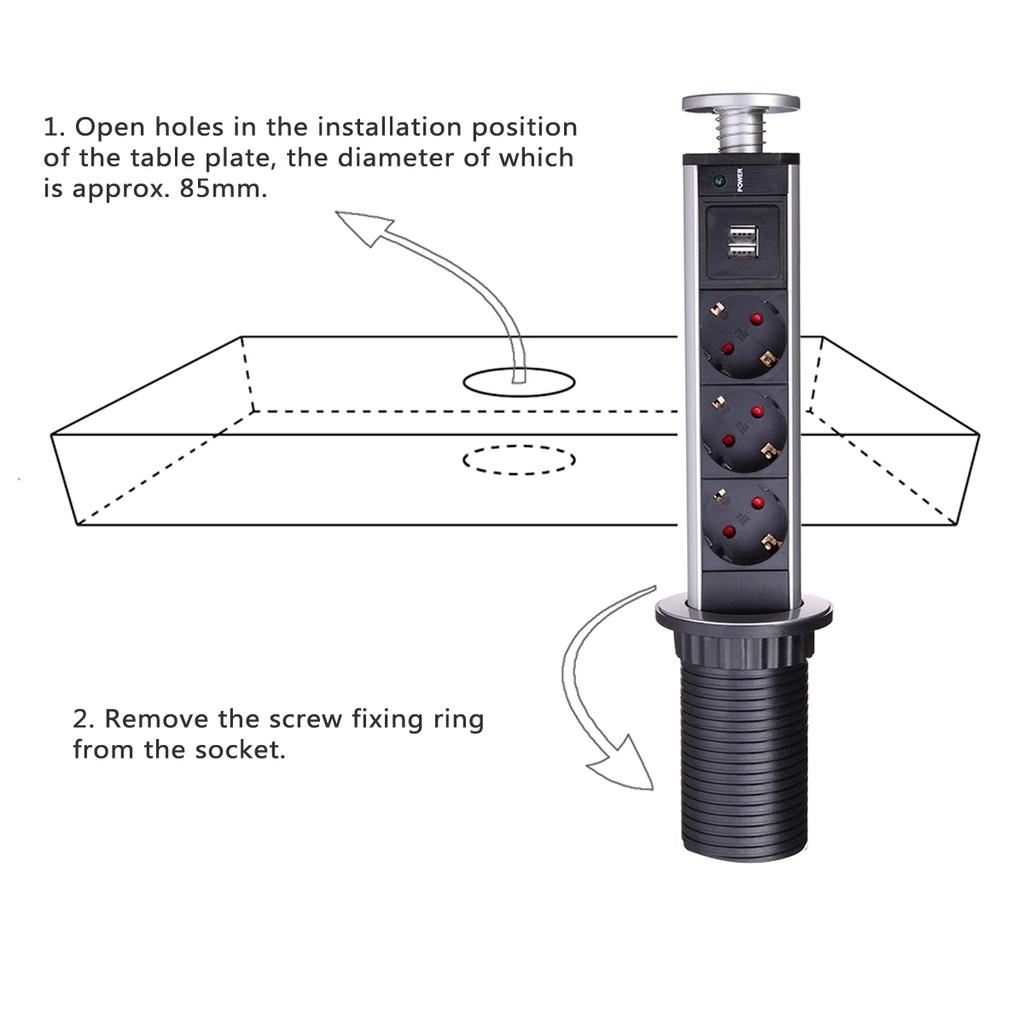 1. Open holes in the installation position of the table plate, the diameter of which is approx. 85mm.

POWER

2. Remove the screw fixing ring from the socket.