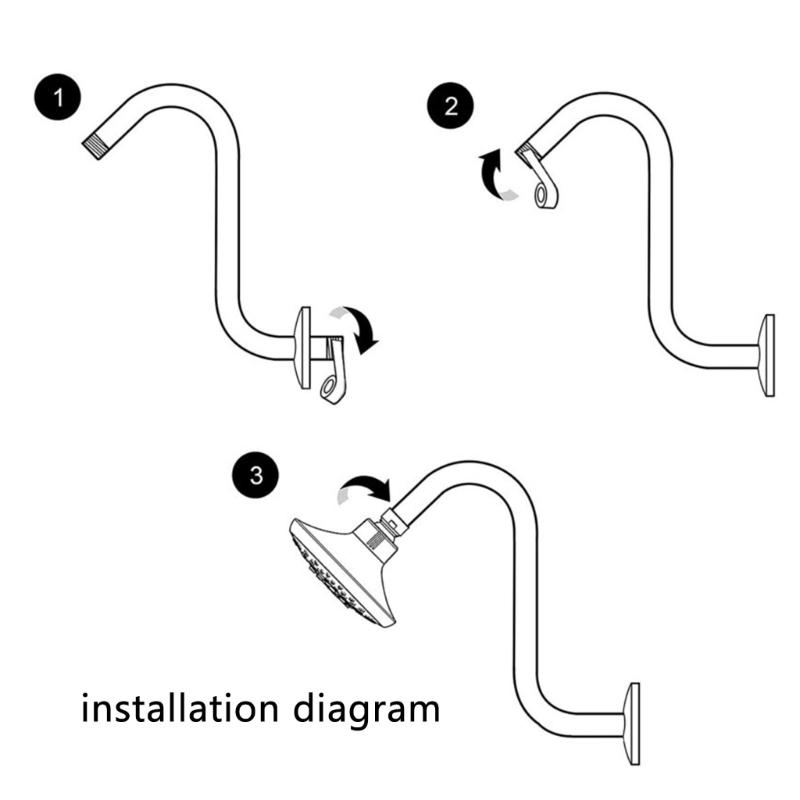 1

2

3

installation diagram