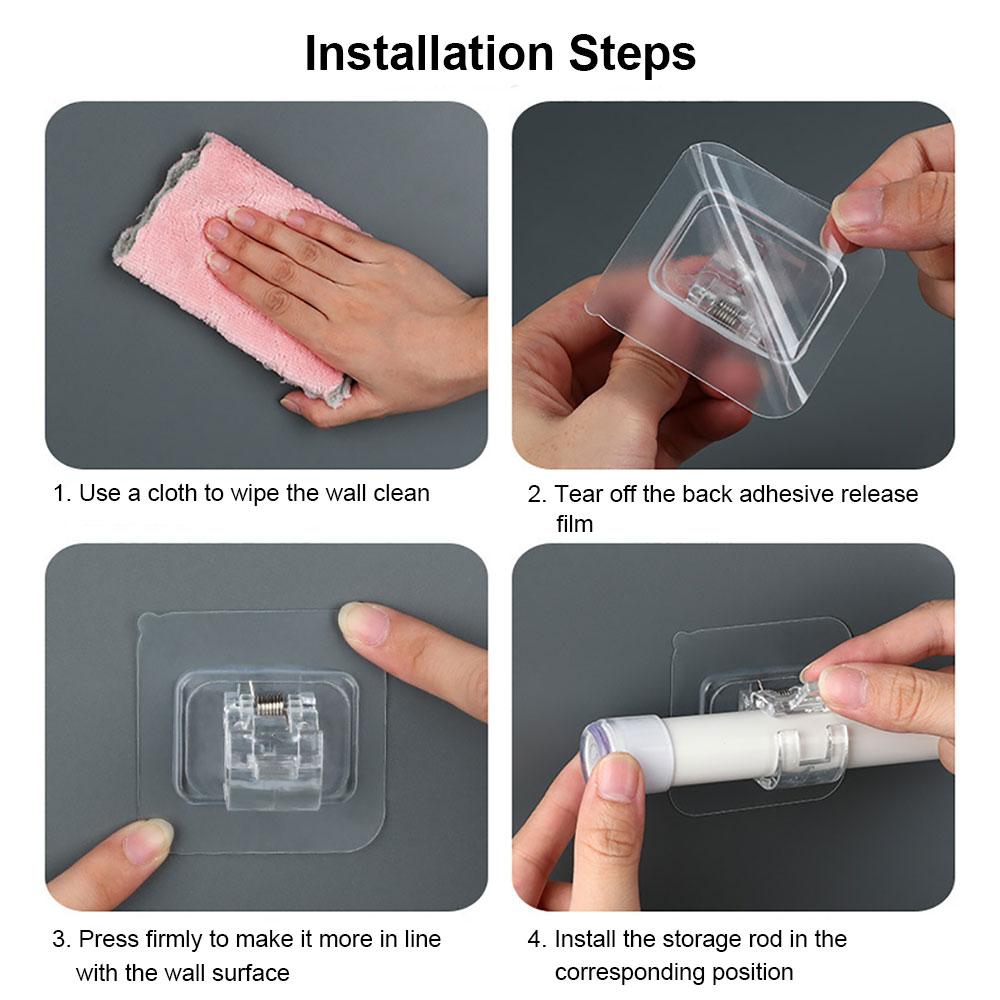 Installation Steps

1. Use a cloth to wipe the wall clean

2. Tear off the back adhesive release film

3. Press firmly to make it more in line with the wall surface

4. Install the storage rod in the corresponding position