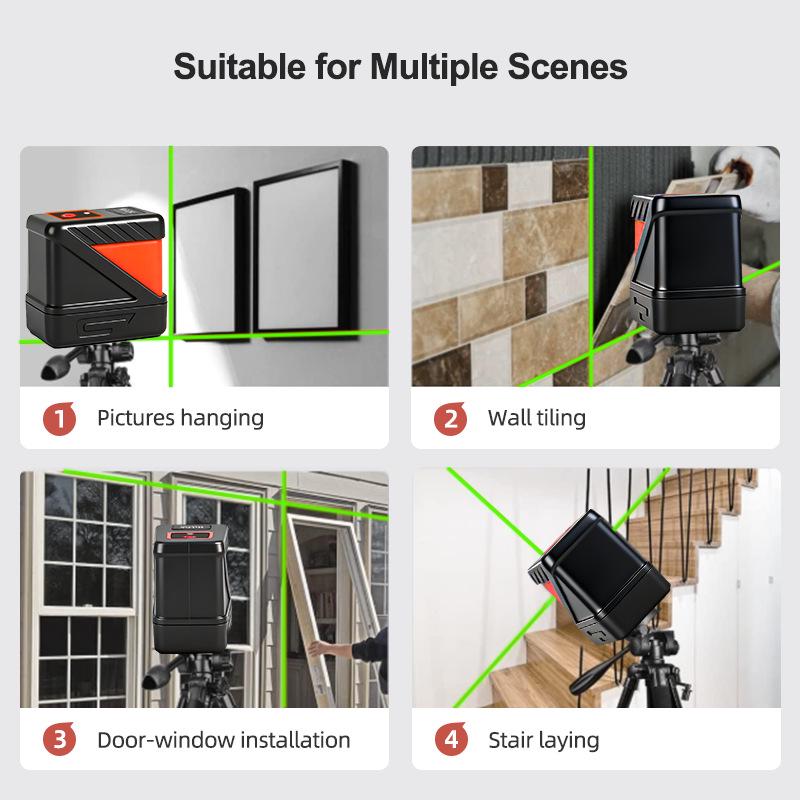 Suitable for Multiple Scenes

1 Pictures hanging

2 Wall tiling

3 Door-window installation

4 Stair laying