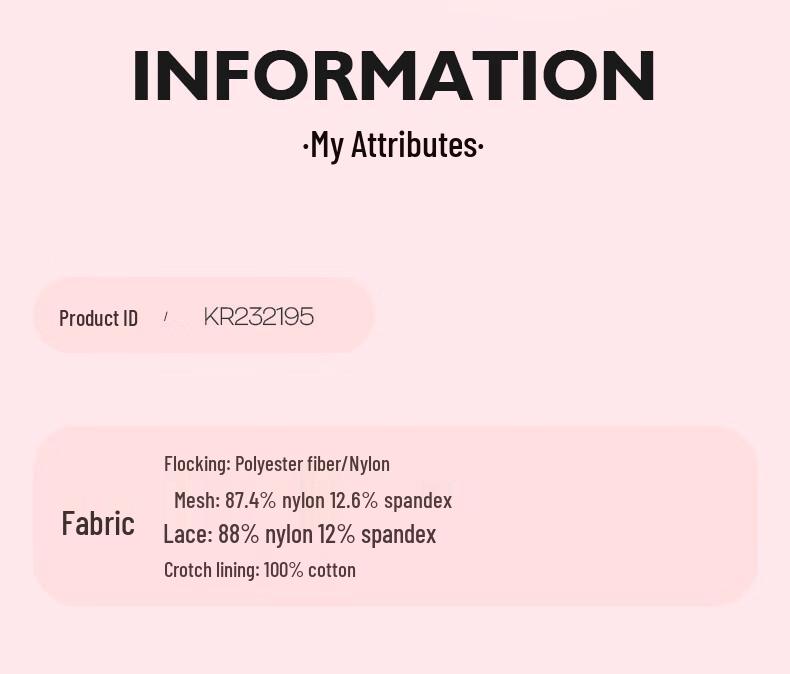 INFORMATION

·My Attributes·

Product ID / KR232195

Fabric

Flocking: Polyester fiber/Nylon

Mesh: 87.4% nylon 12.6% spandex

Lace: 88% nylon 12% spandex

Crotch lining: 100% cotton