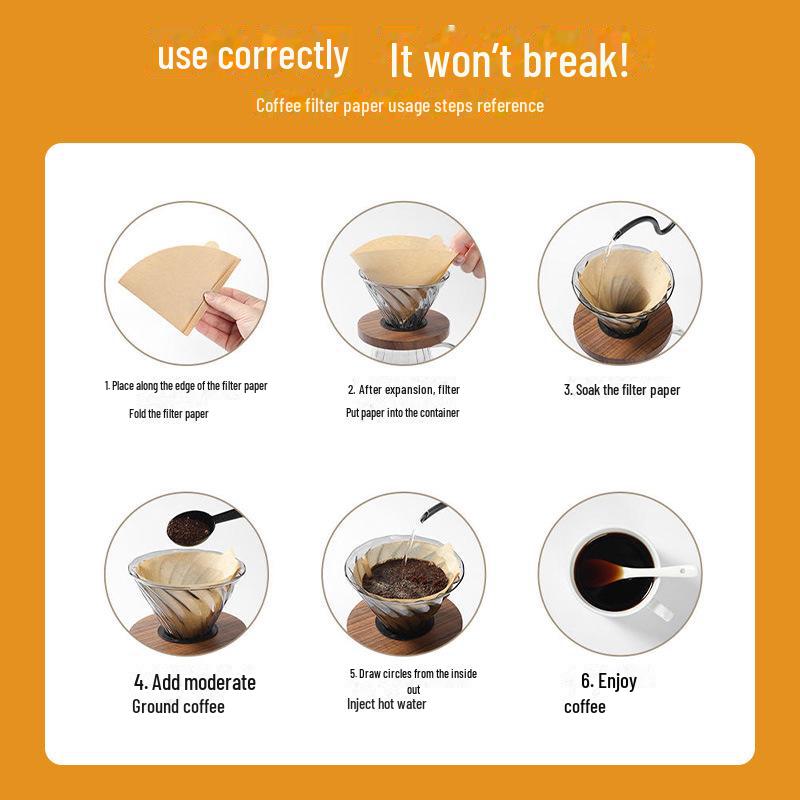 use correctly It won't break!

Coffee filter paper usage steps reference

1. Place along the edge of the filter paper
Fold the filter paper

2. After expansion, filter
Put paper into the container

3. Soak the filter paper

4. Add moderate
Ground coffee

5. Draw circles from the inside out
Inject hot water

6. Enjoy
coffee