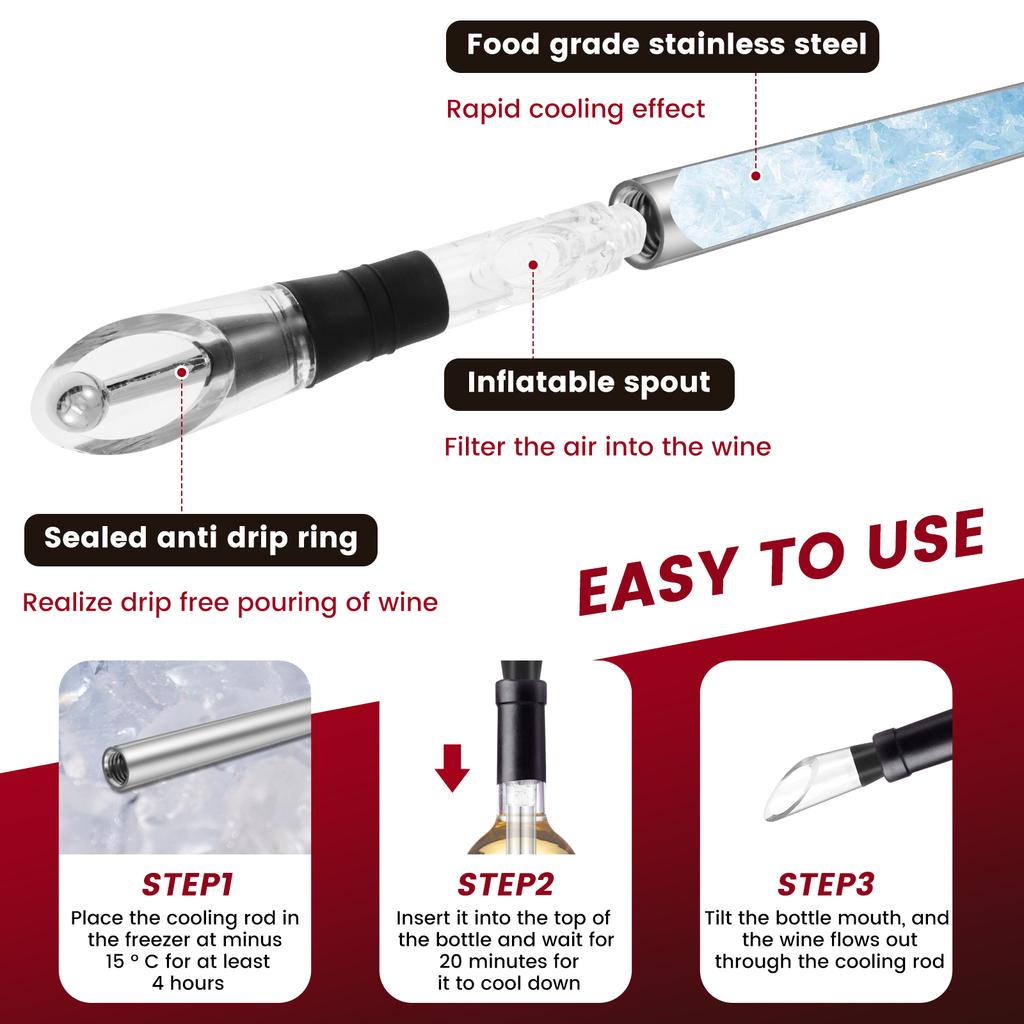 Food grade stainless steel

Rapid cooling effect

Inflatable spout

Filter the air into the wine

Sealed anti drip ring

Realize drip free pouring of wine

EASY TO USE

STEP1
Place the cooling rod in the freezer at minus 15 ° C for at least 4 hours

STEP2
Insert it into the top of the bottle and wait for 20 minutes for it to cool down

STEP3
Tilt the bottle mouth, and the wine flows out through the cooling rod