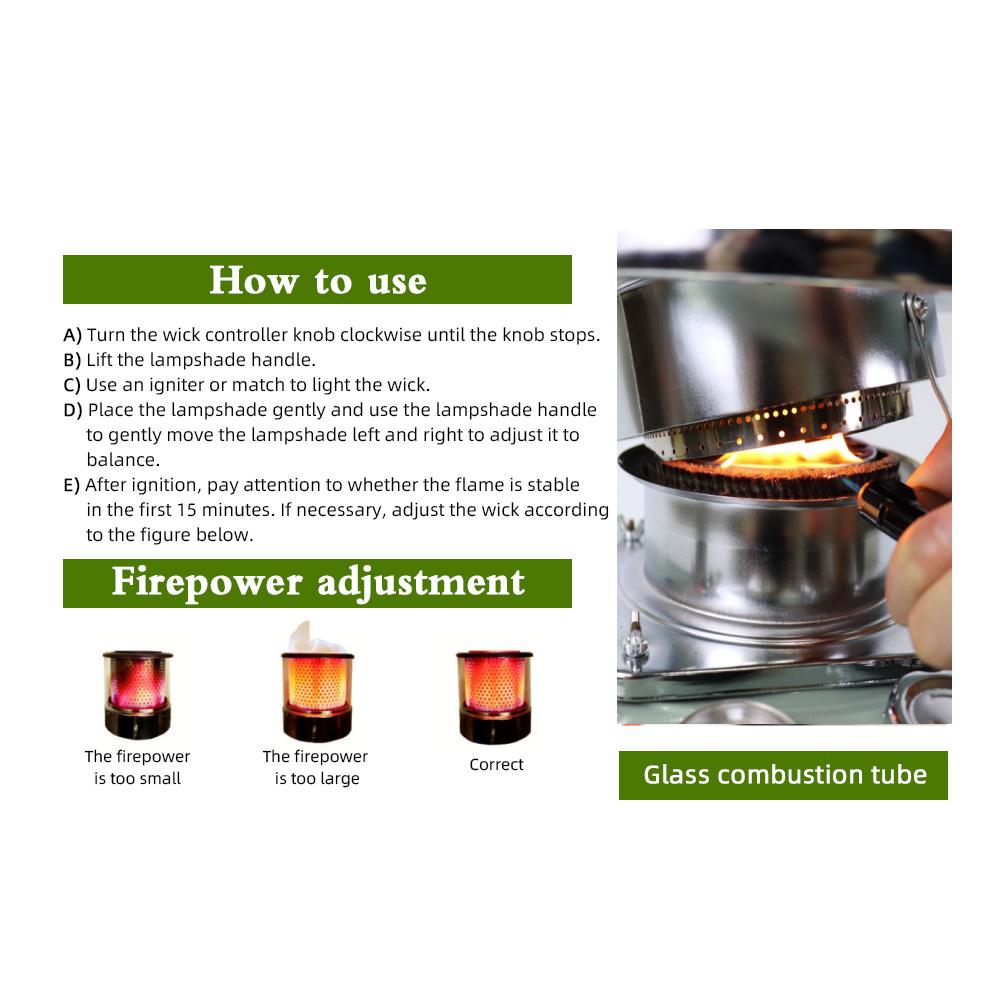 How to use

A) Turn the wick controller knob clockwise until the knob stops.
B) Lift the lampshade handle.
C) Use an igniter or match to light the wick.
D) Place the lampshade gently and use the lampshade handle to gently move the lampshade left and right to adjust it to balance.
E) After ignition, pay attention to whether the flame is stable in the first 15 minutes. If necessary, adjust the wick according to the figure below.

Firepower adjustment

The firepower is too small

The firepower is too large

Correct

Glass combustion tube